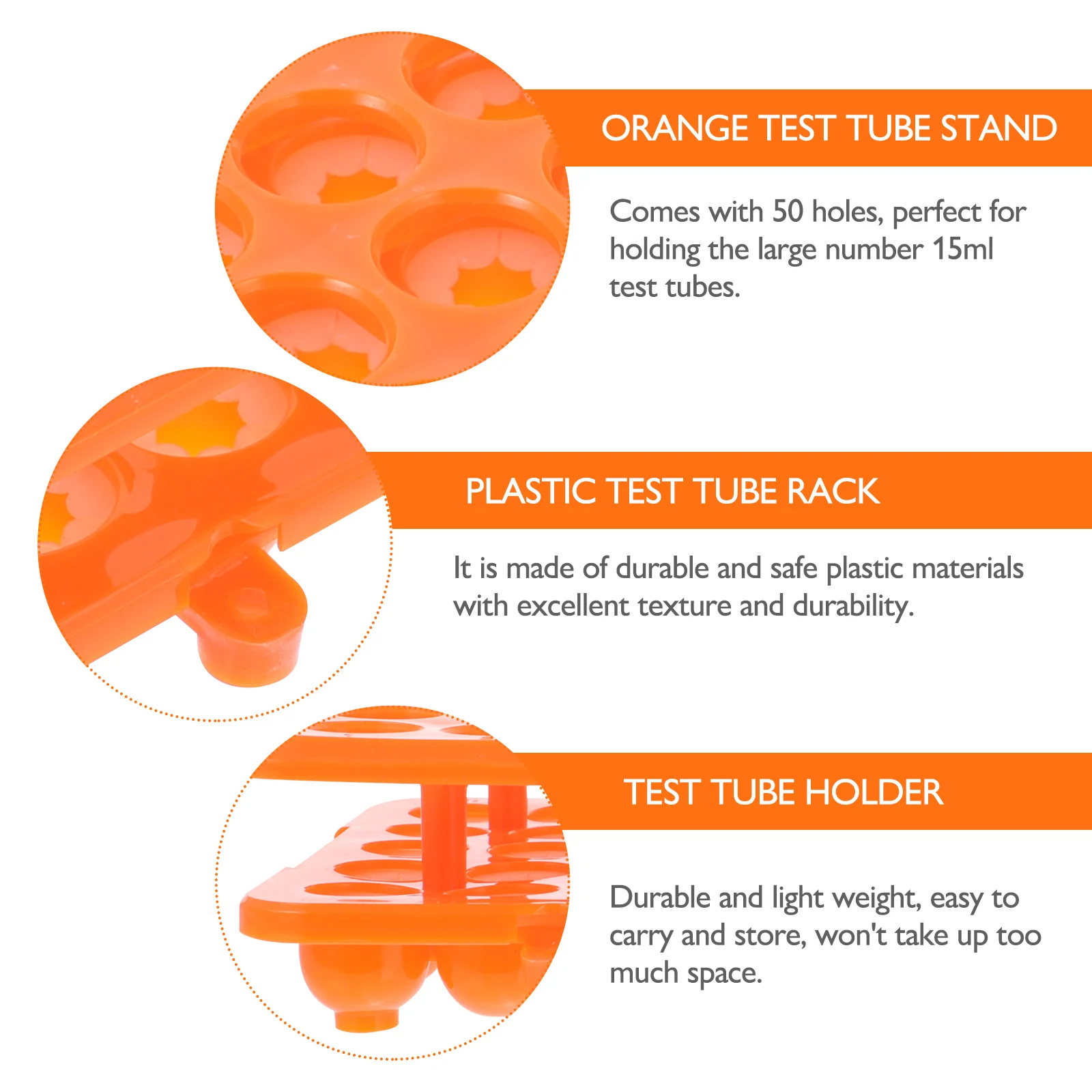 ORANGE TEST TUBE STAND

Comes with 50 holes, perfect for holding the large number 15ml test tubes.

PLASTIC TEST TUBE RACK

It is made of durable and safe plastic materials with excellent texture and durability.

TEST TUBE HOLDER

Durable and light weight, easy to carry and store, won't take up too much space.