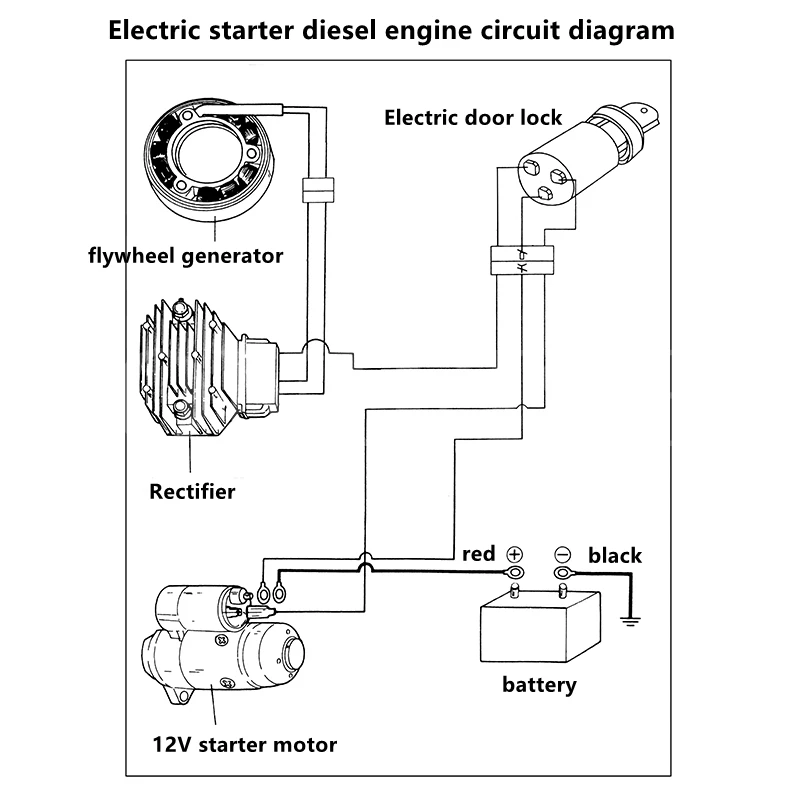 Electric starter diesel engine circuit diagram

Electric door lock

flywheel generator

Rectifier

red ⊕

⊖ black

battery

12V starter motor