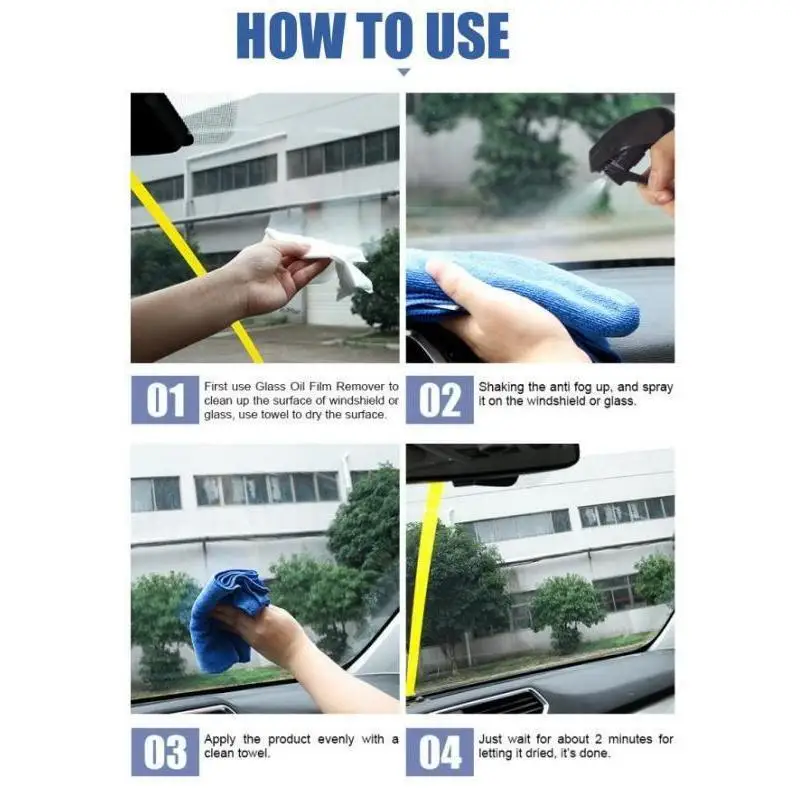 HOW TO USE

01 First use Glass Oil Film Remover to clean up the surface of windshield or glass, use towel to dry the surface.

02 Shaking the anti fog up, and spray it on the windshield or glass.

03 Apply the product evenly with a clean towel.

04 Just wait for about 2 minutes for letting it dried, it's done.