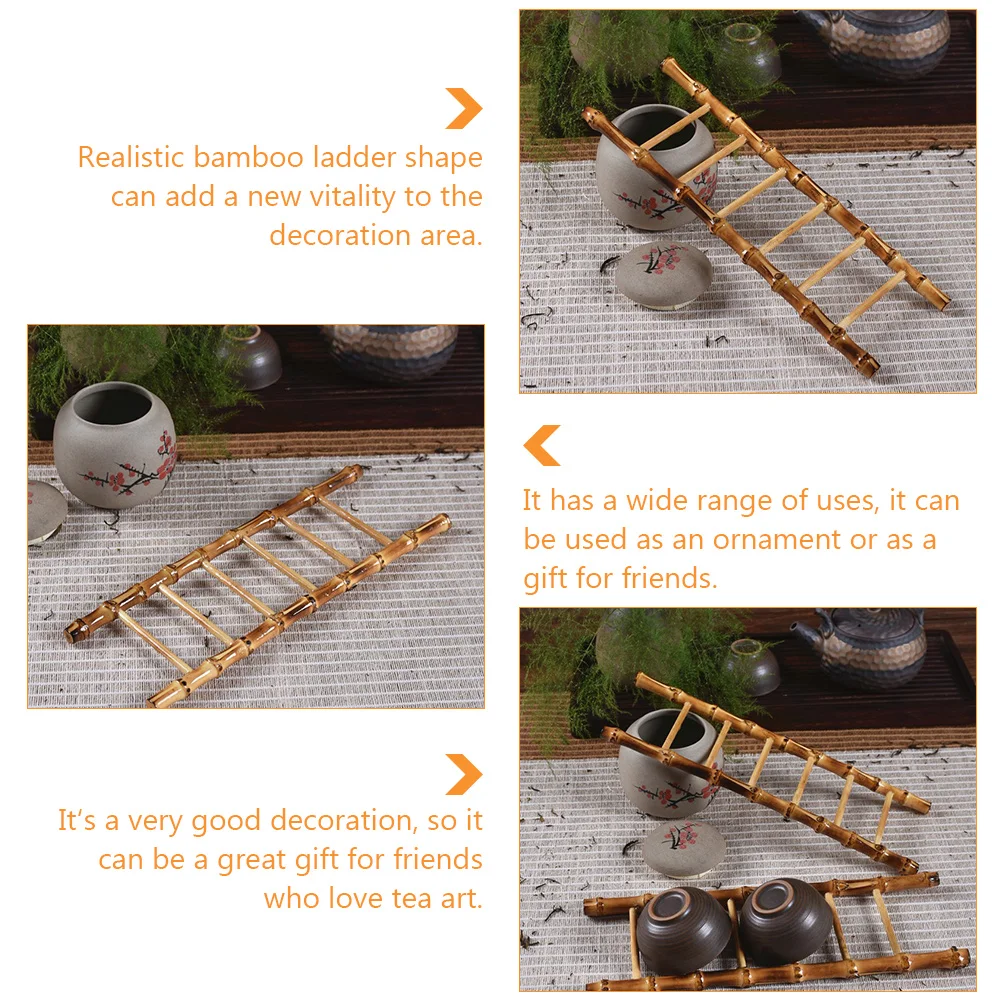 Realistic bamboo ladder shape can add a new vitality to the decoration area.

It has a wide range of uses, it can be used as an ornament or as a gift for friends.

It's a very good decoration, so it can be a great gift for friends who love tea art.