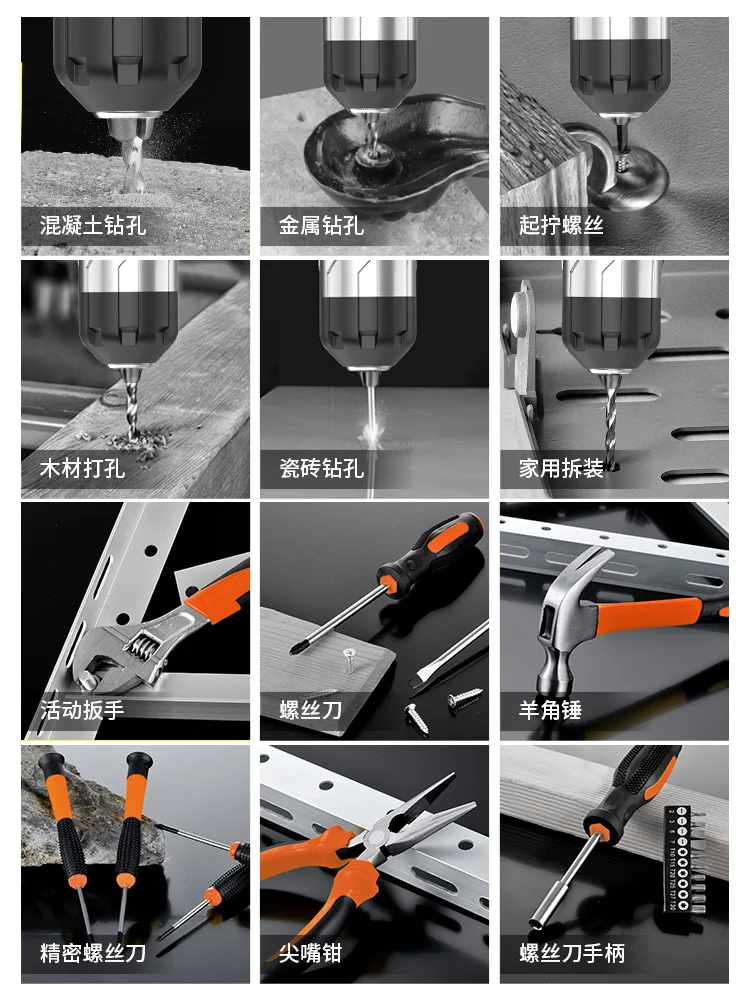 混凝土钻孔

金属钻孔

起拧螺丝

木材打孔

瓷砖钻孔

家用拆装

活动扳手

螺丝刀

羊角锤

精密螺丝刀

尖嘴钳

螺丝刀手柄