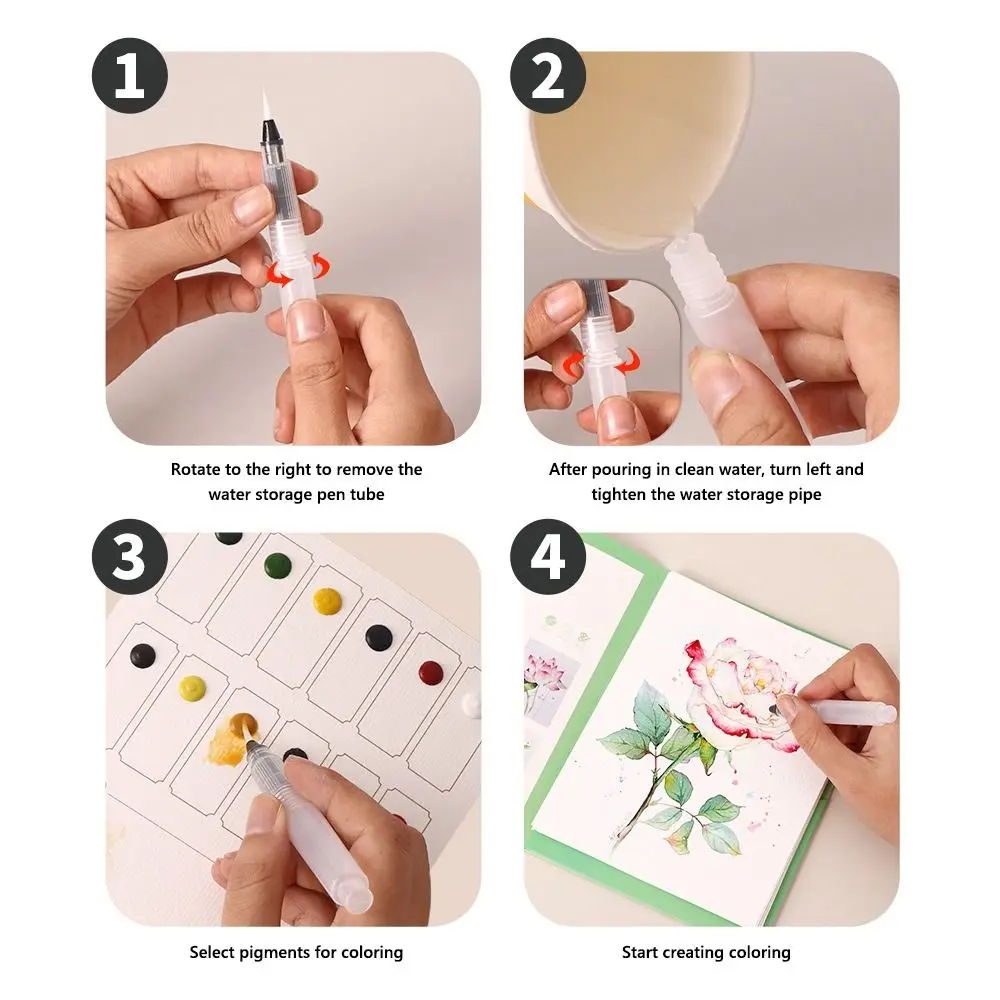 1

Rotate to the right to remove the water storage pen tube

2

After pouring in clean water, turn left and tighten the water storage pipe

3

Select pigments for coloring

4

Start creating coloring