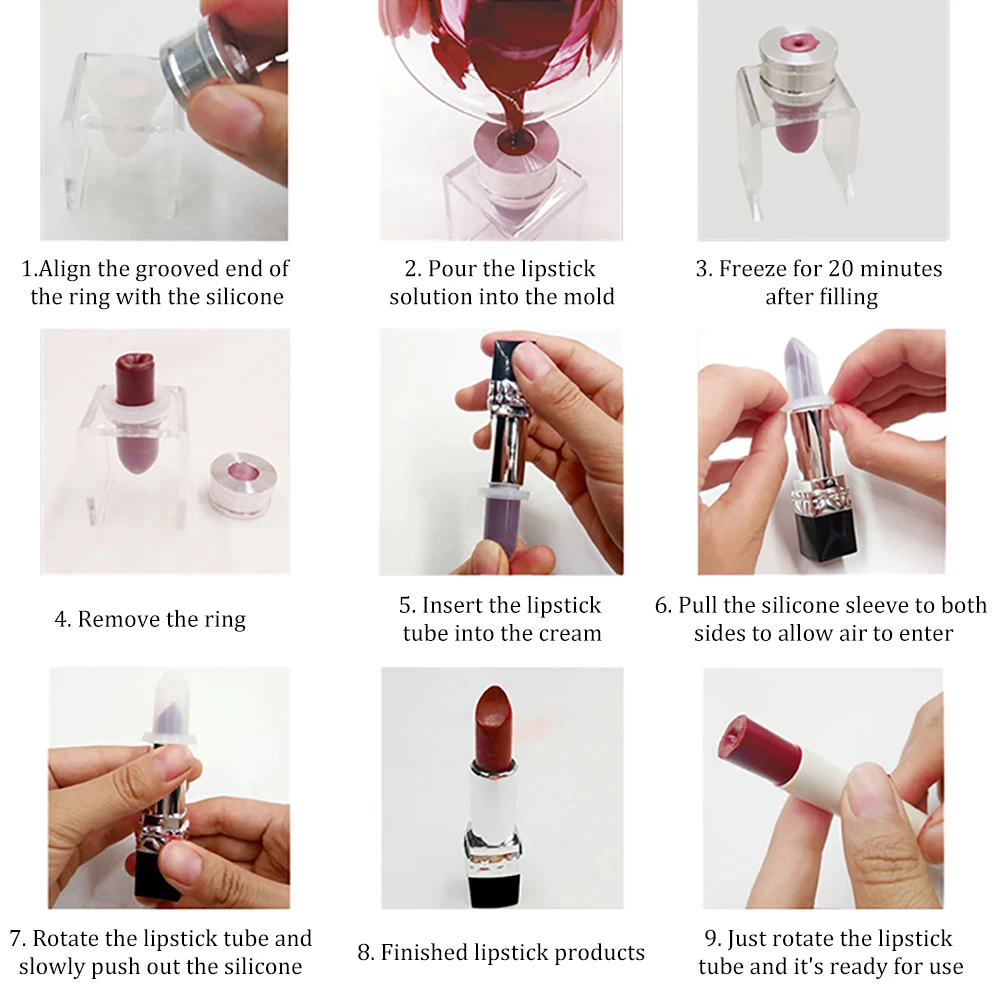 1.Align the grooved end of the ring with the silicone

2. Pour the lipstick solution into the mold

3. Freeze for 20 minutes after filling

4. Remove the ring

5. Insert the lipstick tube into the cream

6. Pull the silicone sleeve to both sides to allow air to enter

7. Rotate the lipstick tube and slowly push out the silicone

8. Finished lipstick products

9. Just rotate the lipstick tube and it's ready for use