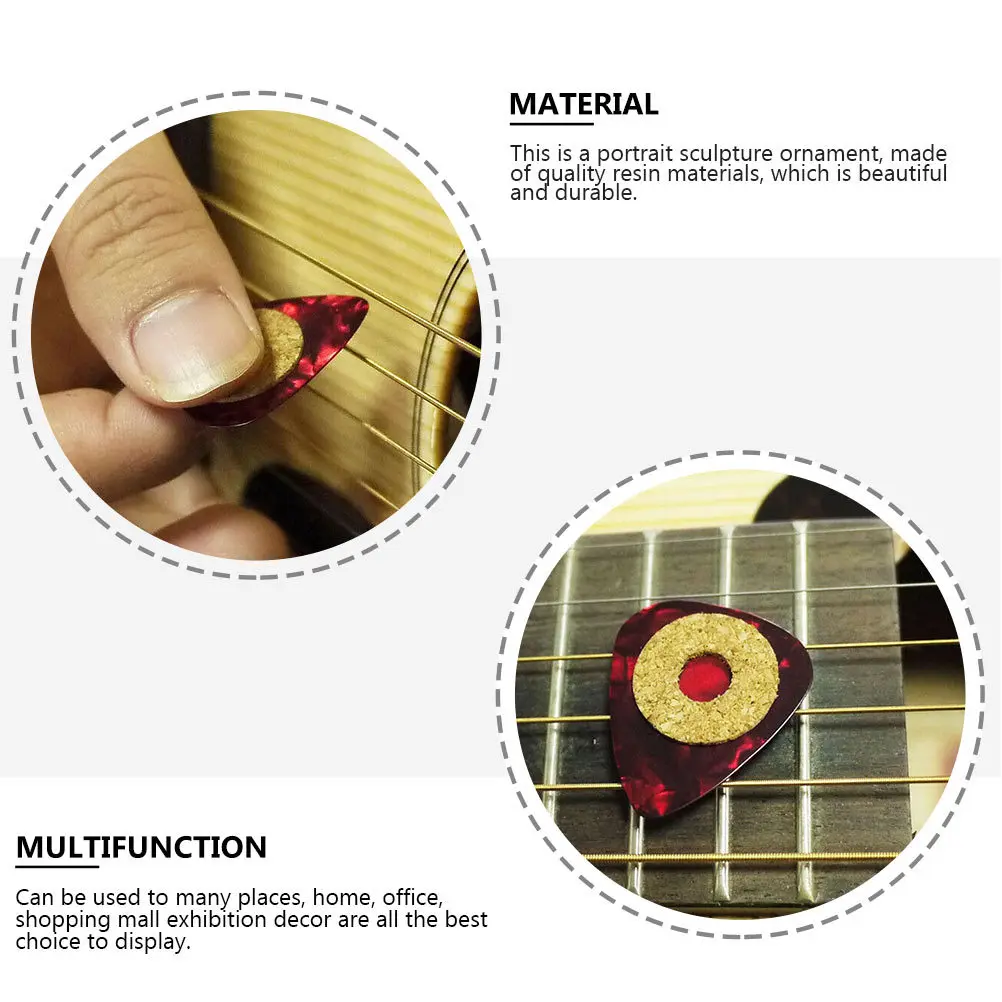 MATERIAL

This is a portrait sculpture ornament, made of quality resin materials, which is beautiful and durable.

MULTIFUNCTION

Can be used to many places, home, office, shopping mall exhibition decor are all the best choice to display.