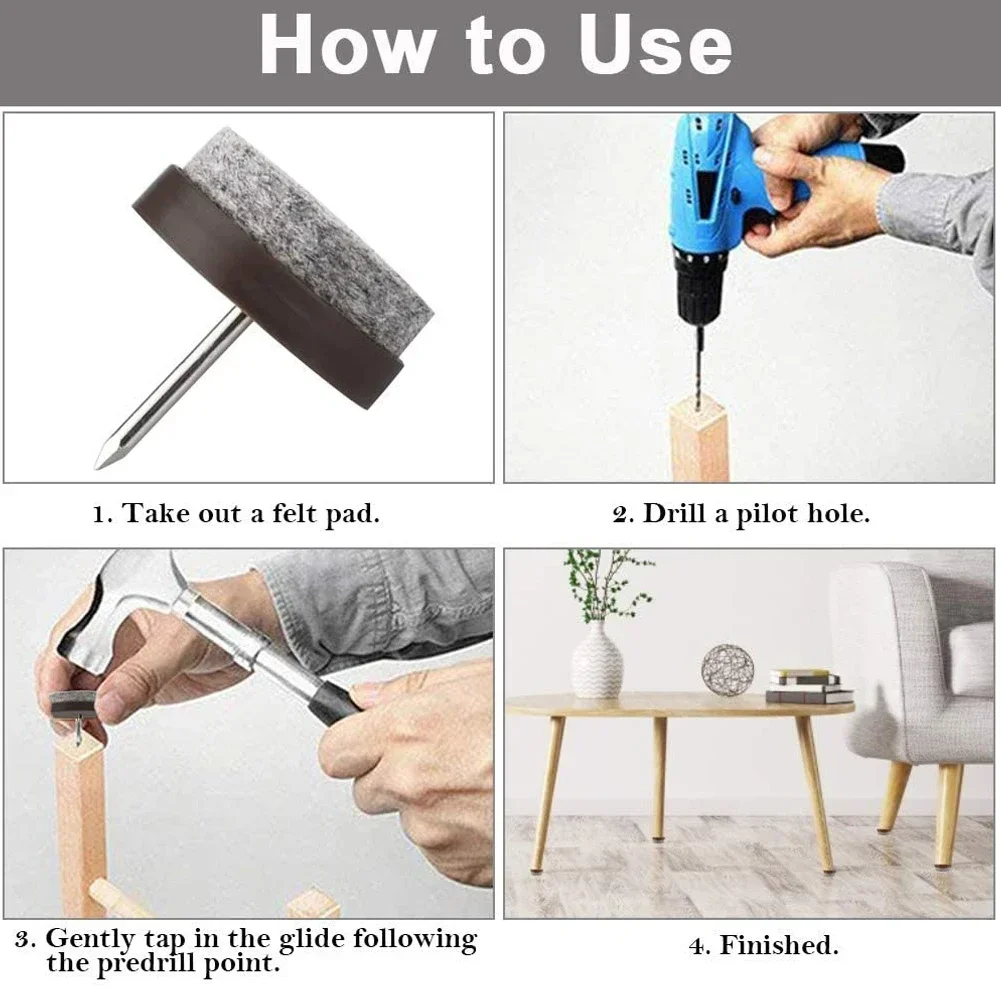 How to Use

1. Take out a felt pad.

2. Drill a pilot hole.

3. Gently tap in the glide following the predrill point.

4. Finished.