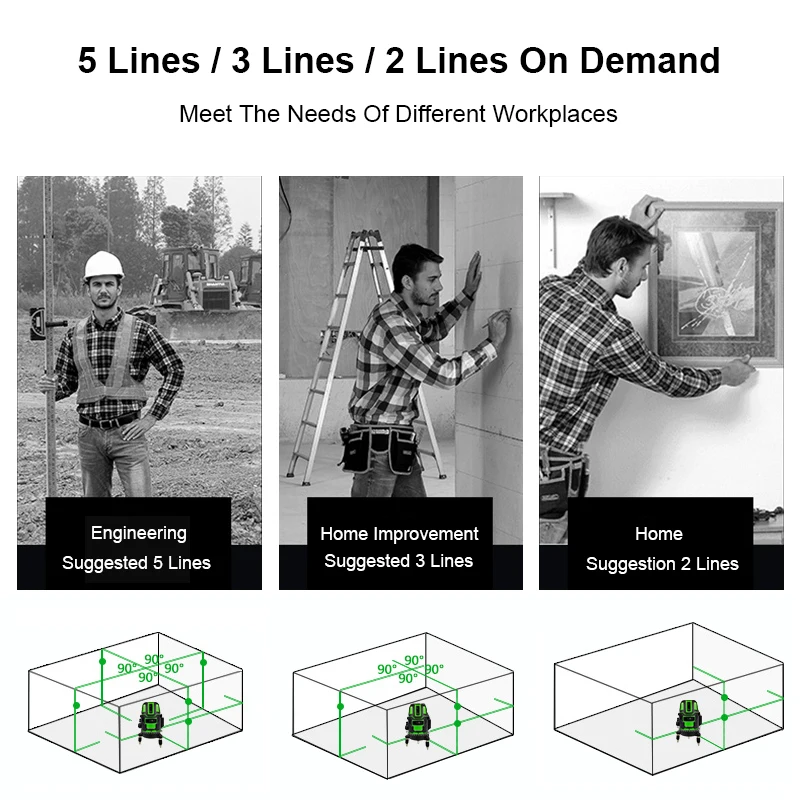 5 Lines / 3 Lines / 2 Lines On Demand

Meet The Needs Of Different Workplaces

Engineering
Suggested 5 Lines

Home Improvement
Suggested 3 Lines

Home
Suggestion 2 Lines

90° 90° 90° 90°

90° 90° 90° 90°