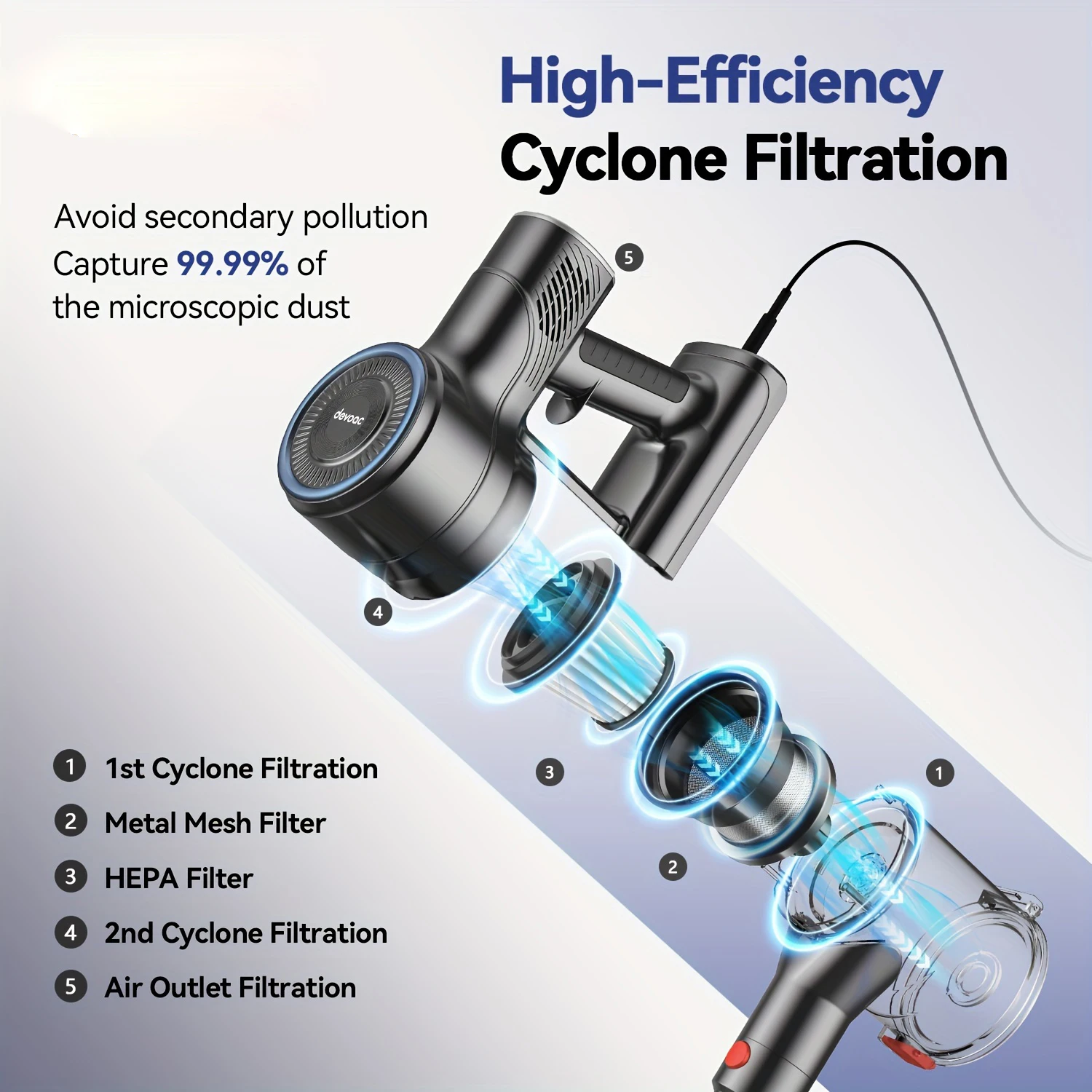 High-Efficiency
Cyclone Filtration

Avoid secondary pollution
Capture 99.99% of the microscopic dust

5

devoac

4

3

1

2

1 1st Cyclone Filtration
2 Metal Mesh Filter
3 HEPA Filter
4 2nd Cyclone Filtration
5 Air Outlet Filtration