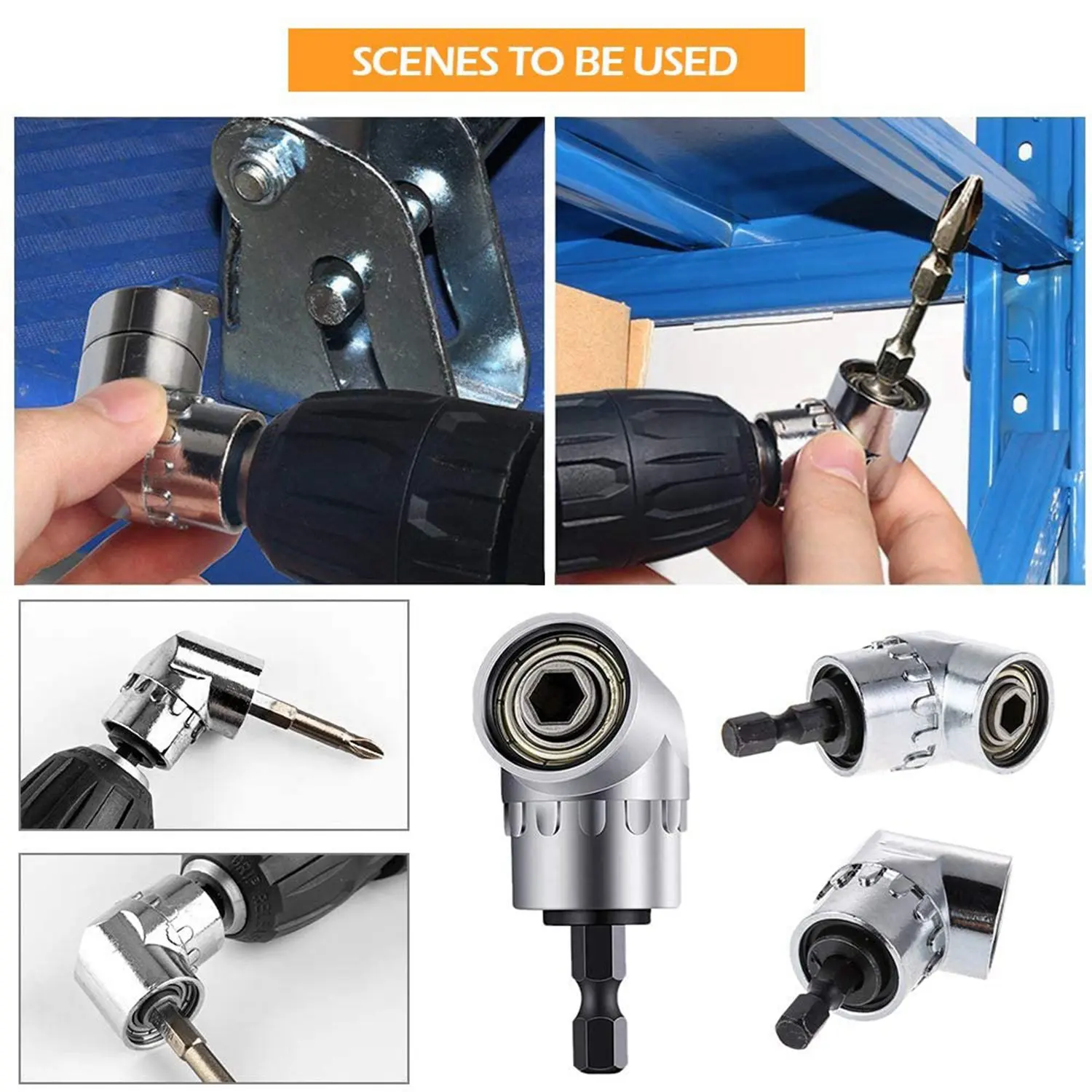 SCENES TO BE USED