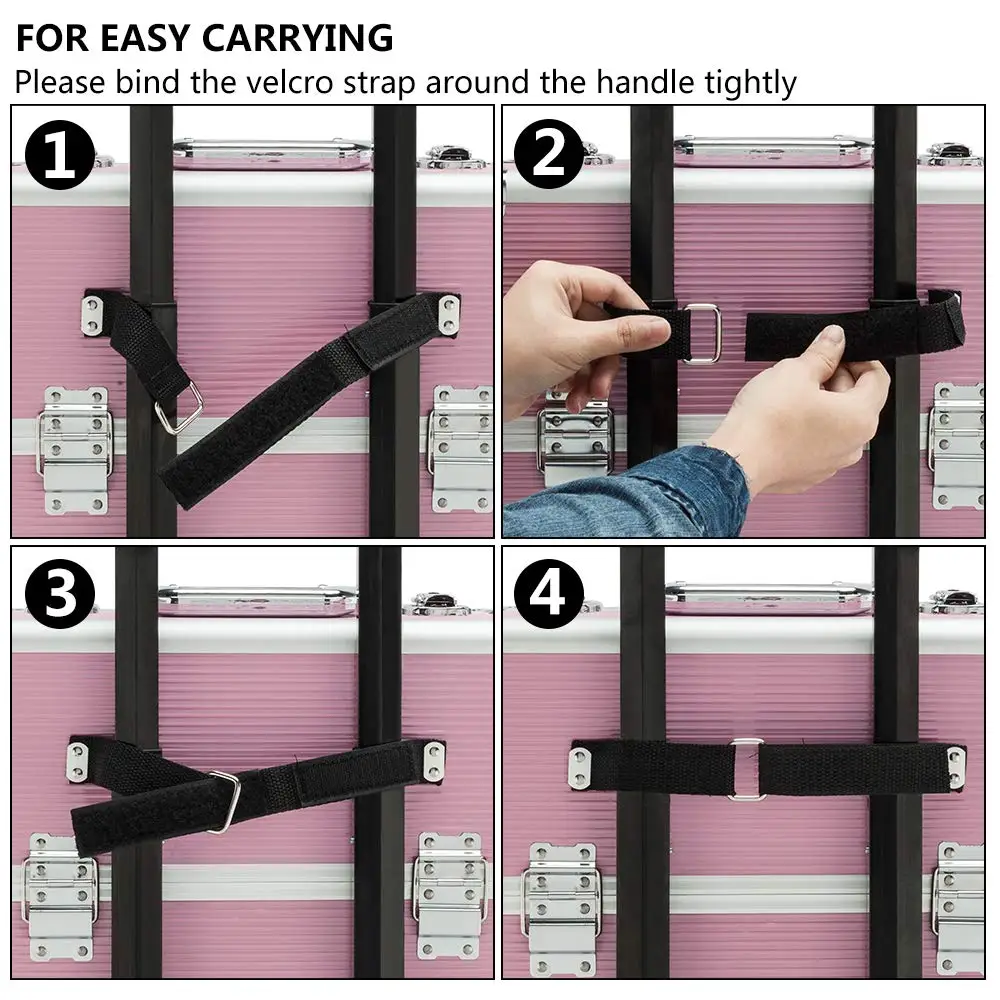 FOR EASY CARRYING
Please bind the velcro strap around the handle tightly

1

2

3

4