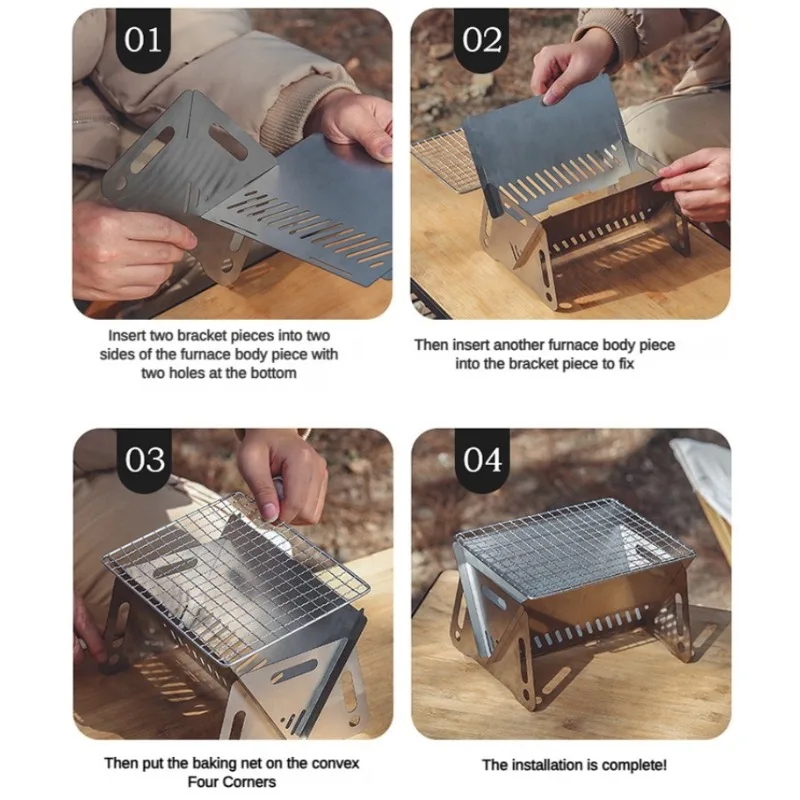 01

Insert two bracket pieces into two sides of the furnace body piece with two holes at the bottom

02

Then insert another furnace body piece into the bracket piece to fix

03

Then put the baking net on the convex Four Corners

04

The installation is complete!