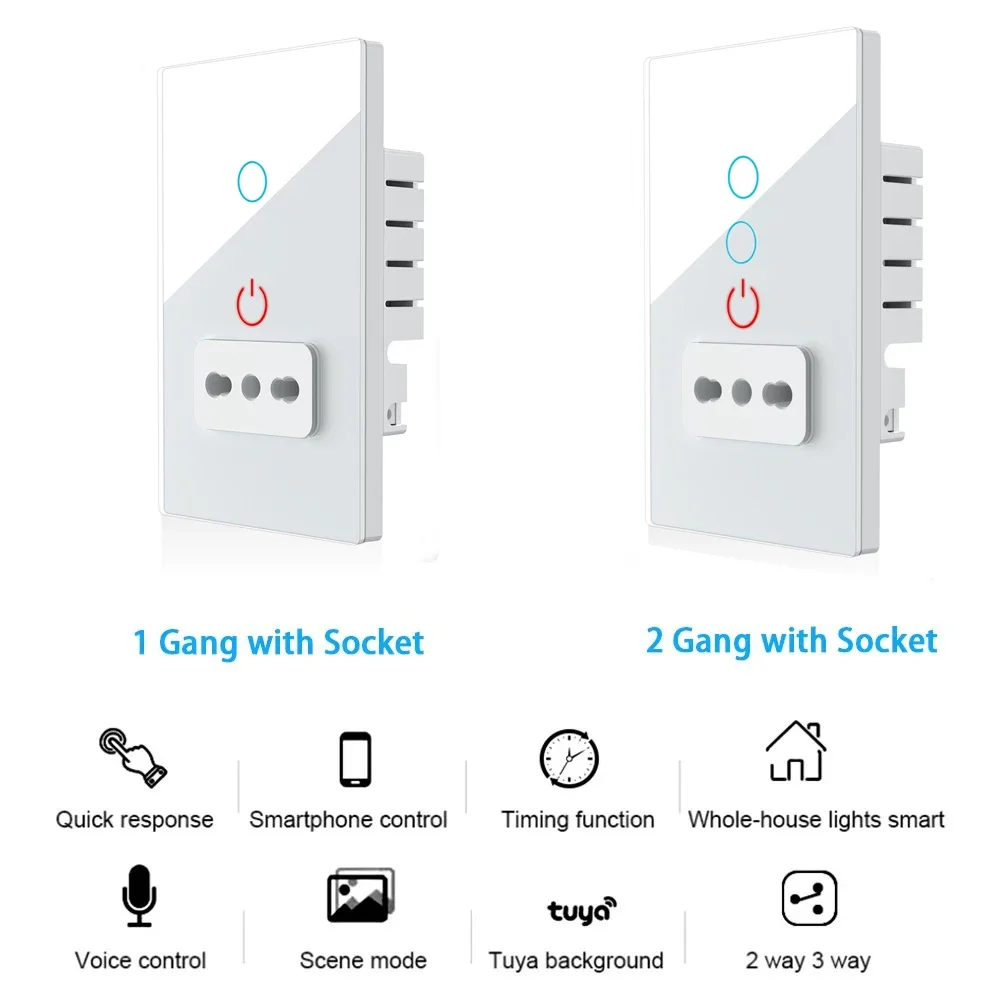 1 Gang with Socket

2 Gang with Socket

Quick response

Smartphone control

Timing function

Whole-house lights smart

Voice control

Scene mode

tuya

Tuya background

2 way 3 way