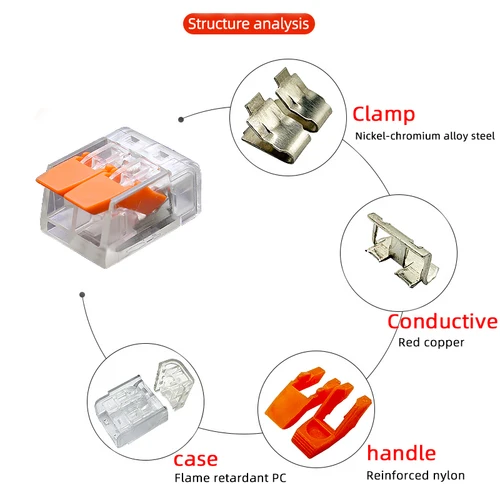 Structure analysis

Clamp
Nickel-chromium alloy steel

Conductive
Red copper

handle
Reinforced nylon

case
Flame retardant PC