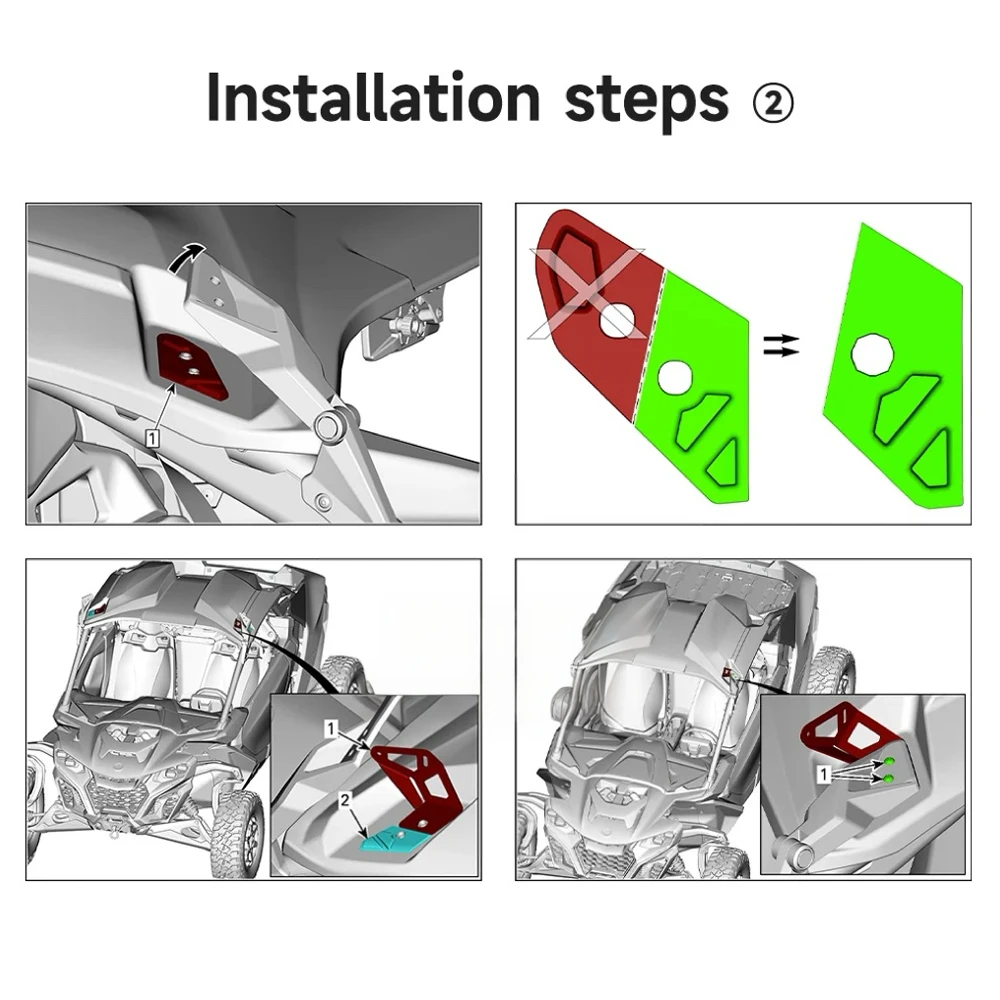 Installation steps ②

1

1

2

1