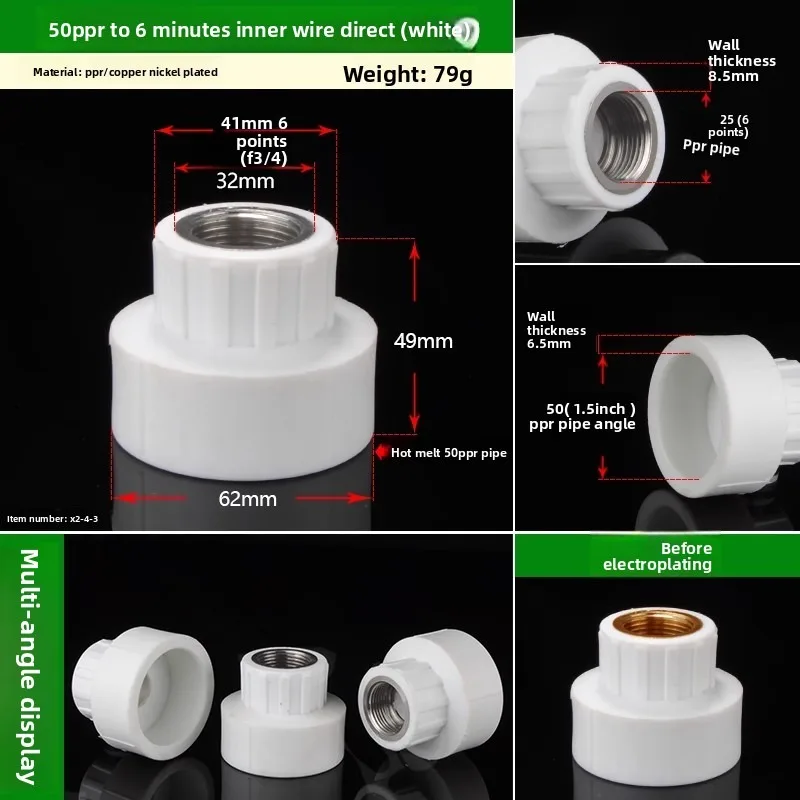 50ppr to 6 minutes inner wire direct (white)

Material: ppr/copper nickel plated

Weight: 79g

41mm 6 points (f3/4)

32mm

49mm

Hot melt 50ppr pipe

62mm

Item number: x2-4-3

Wall thickness 8.5mm

25 (6 points) Ppr pipe

Wall thickness 6.5mm

50( 1.5inch ) ppr pipe angle

Multi-angle display

Before electroplating