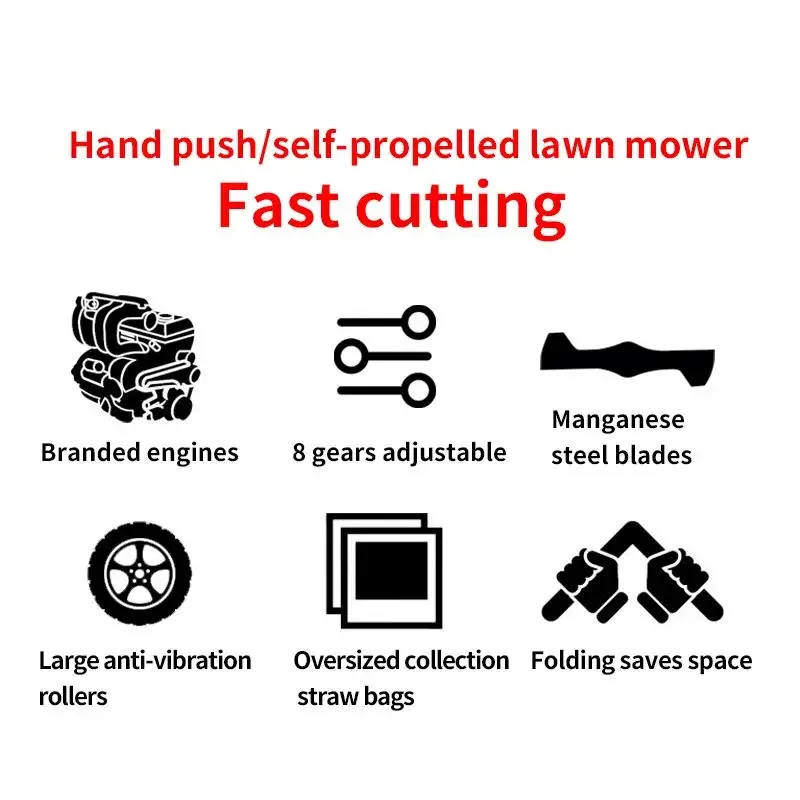 Hand push/self-propelled lawn mower
Fast cutting

Branded engines

8 gears adjustable

Manganese steel blades

Large anti-vibration rollers

Oversized collection straw bags

Folding saves space