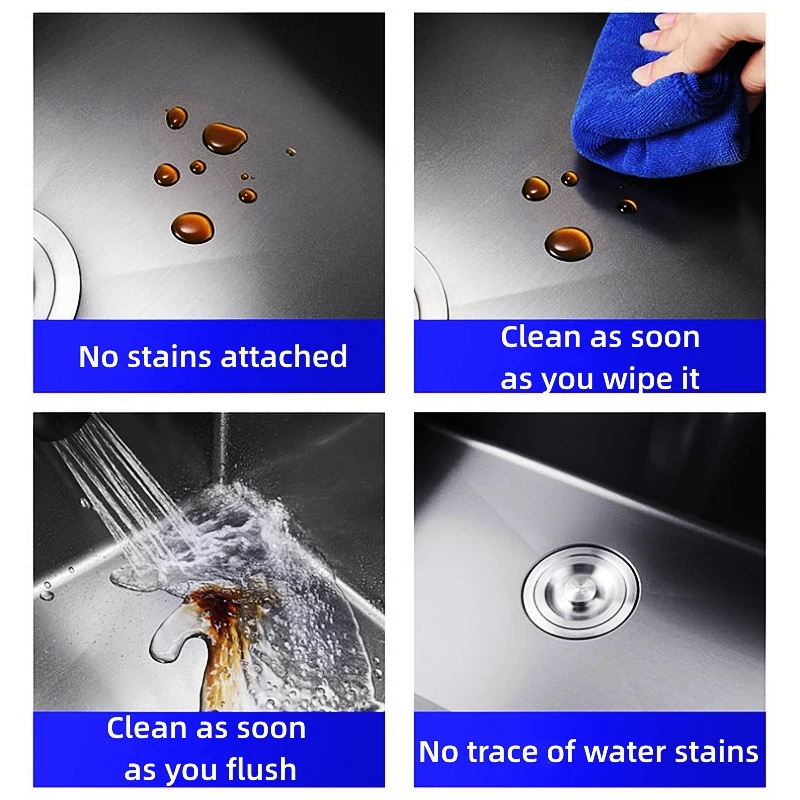 No stains attached

Clean as soon as you wipe it

Clean as soon as you flush

No trace of water stains