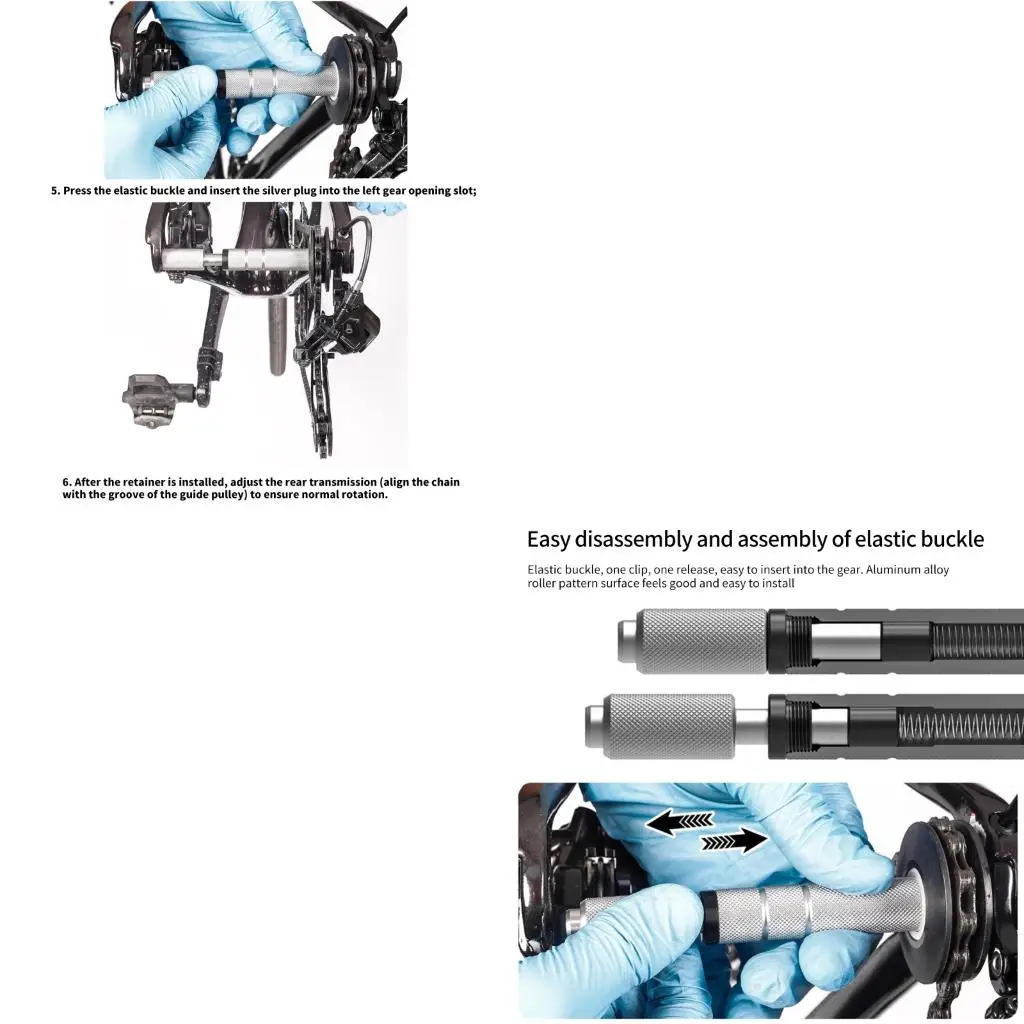 5. Press the elastic buckle and insert the silver plug into the left gear opening slot;

6. After the retainer is installed, adjust the rear transmission (align the chain with the groove of the guide pulley) to ensure normal rotation.

Easy disassembly and assembly of elastic buckle

Elastic buckle, one clip, one release, easy to insert into the gear. Aluminum alloy roller pattern surface feels good and easy to install