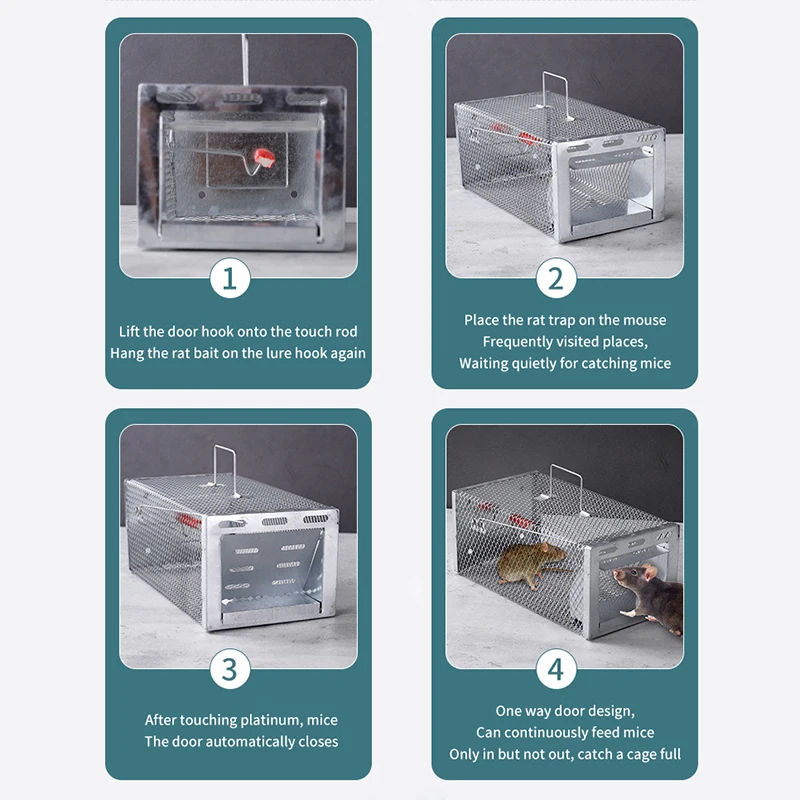 1

Lift the door hook onto the touch rod
Hang the rat bait on the lure hook again

2

Place the rat trap on the mouse
Frequently visited places,
Waiting quietly for catching mice

3

After touching platinum, mice
The door automatically closes

4

One way door design,
Can continuously feed mice
Only in but not out, catch a cage full