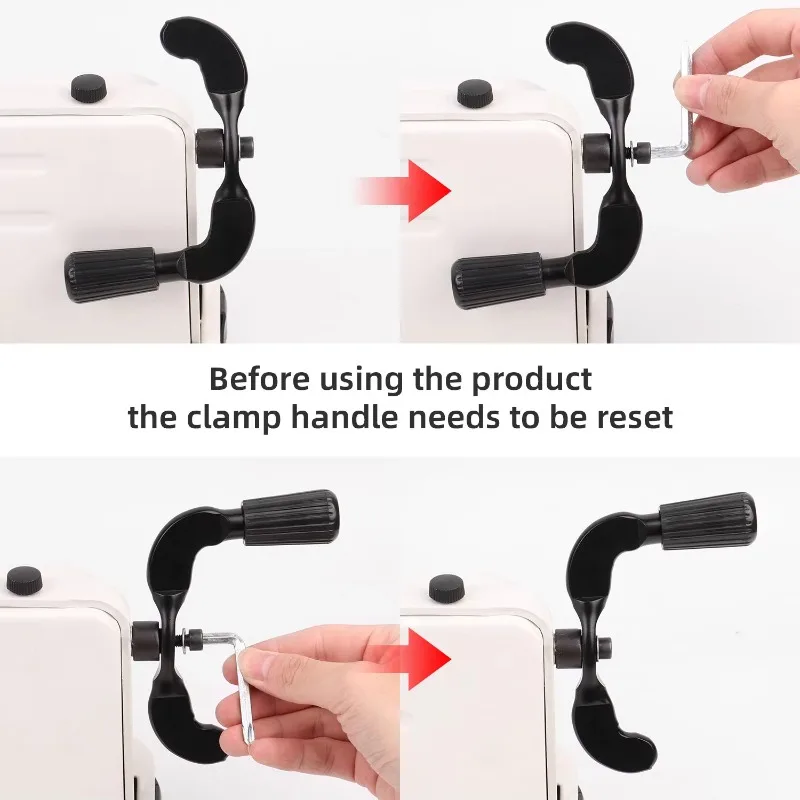 Before using the product
the clamp handle needs to be reset