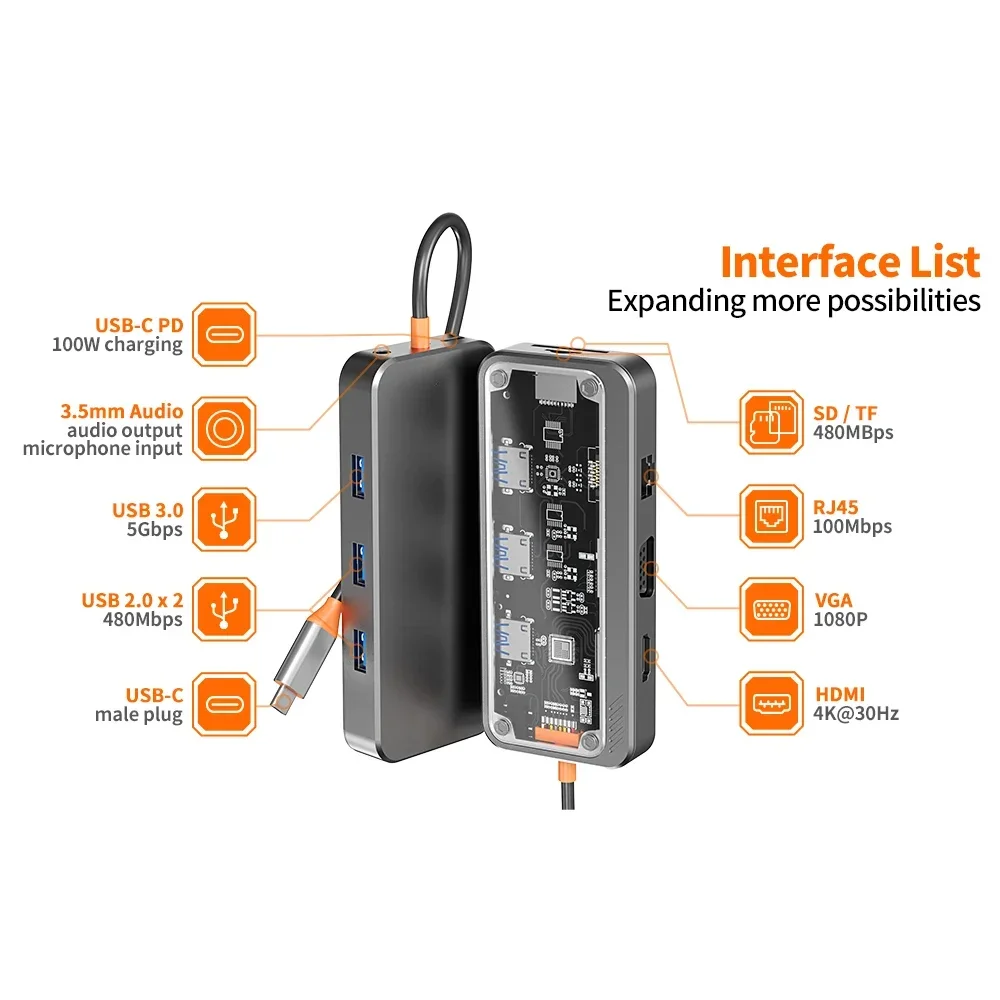 Interface List
Expanding more possibilities

USB-C PD
100W charging

3.5mm Audio
audio output
microphone input

USB 3.0
5Gbps

USB 2.0 x 2
480Mbps

USB-C
male plug

SD / TF
480MBps

RJ45
100Mbps

VGA
1080P

HDMI
4K@30Hz