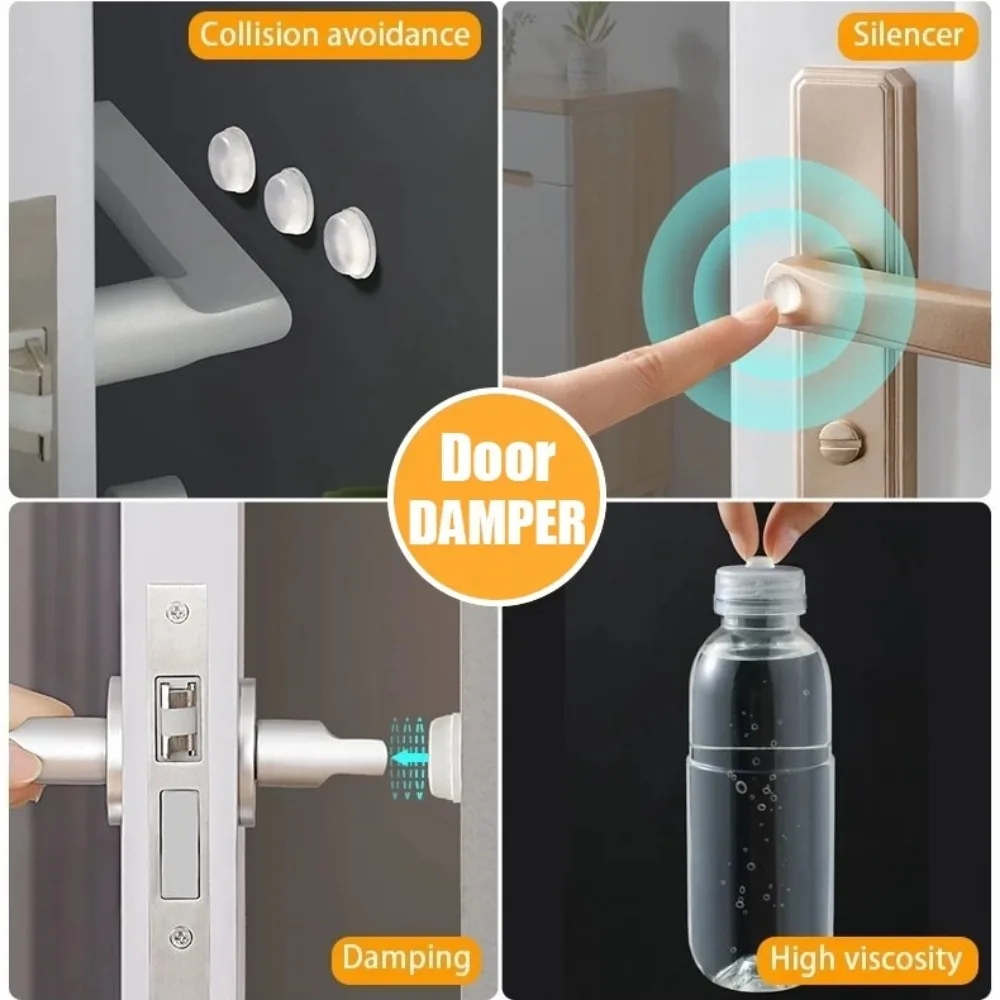 Collision avoidance

Silencer

Door
DAMPER

Damping

High viscosity