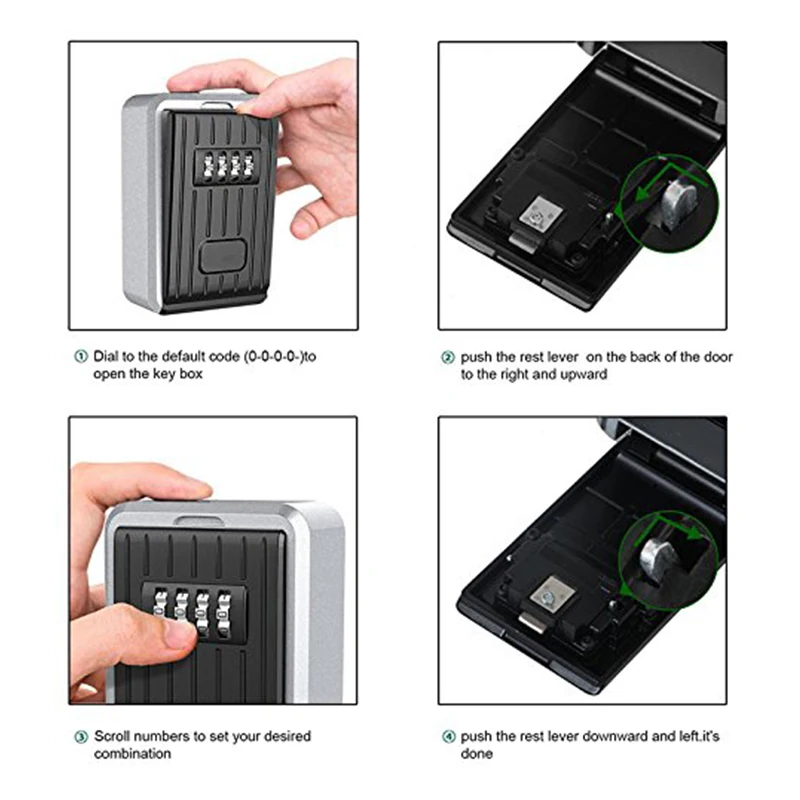 ① Dial to the default code (0-0-0-0-)to open the key box

② push the rest lever on the back of the door to the right and upward

③ Scroll numbers to set your desired combination

④ push the rest lever downward and left.it's done