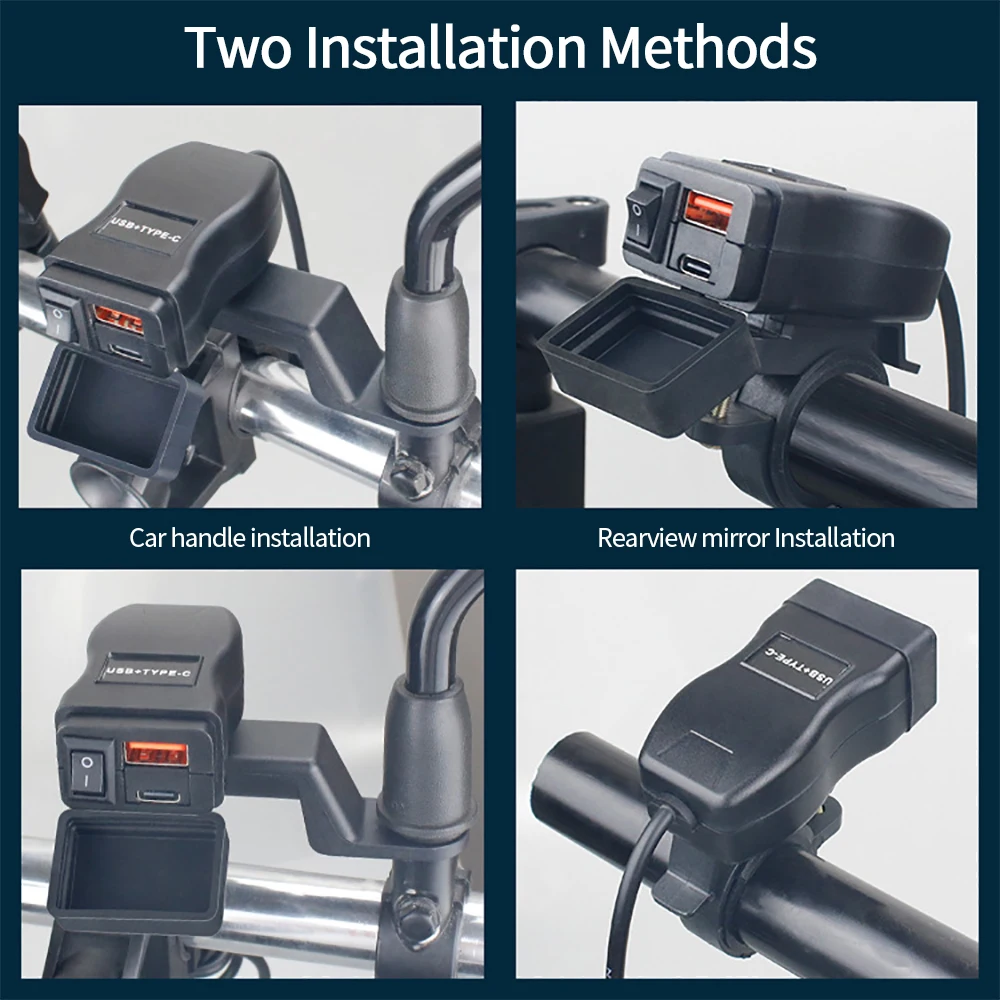 Two Installation Methods

USB+TYPE-C

Car handle installation

Rearview mirror Installation

USB+TYPE-C

USB+TYPE-C