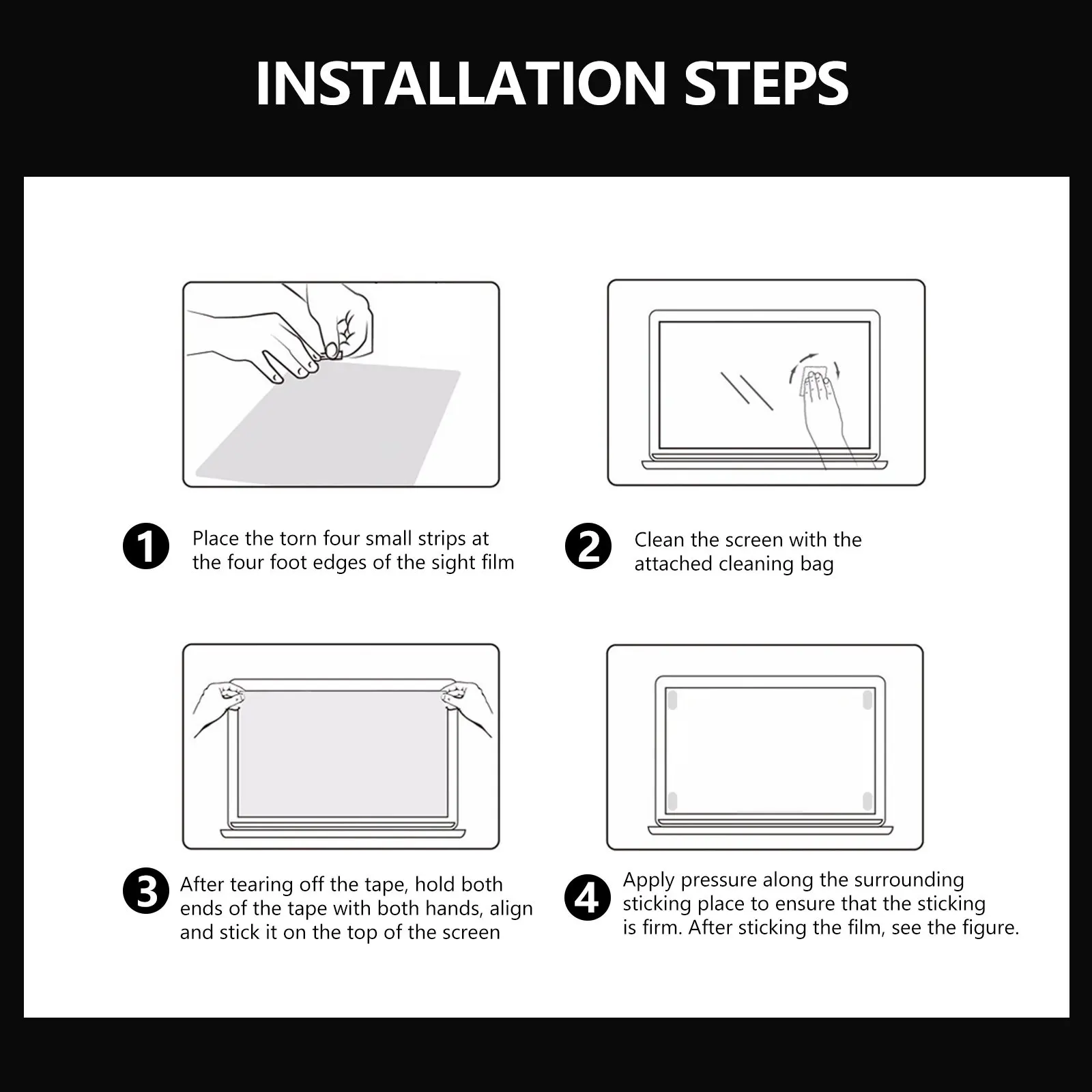 INSTALLATION STEPS

1 Place the torn four small strips at the four foot edges of the sight film

2 Clean the screen with the attached cleaning bag

3 After tearing off the tape, hold both ends of the tape with both hands, align and stick it on the top of the screen

4 Apply pressure along the surrounding sticking place to ensure that the sticking is firm. After sticking the film, see the figure.