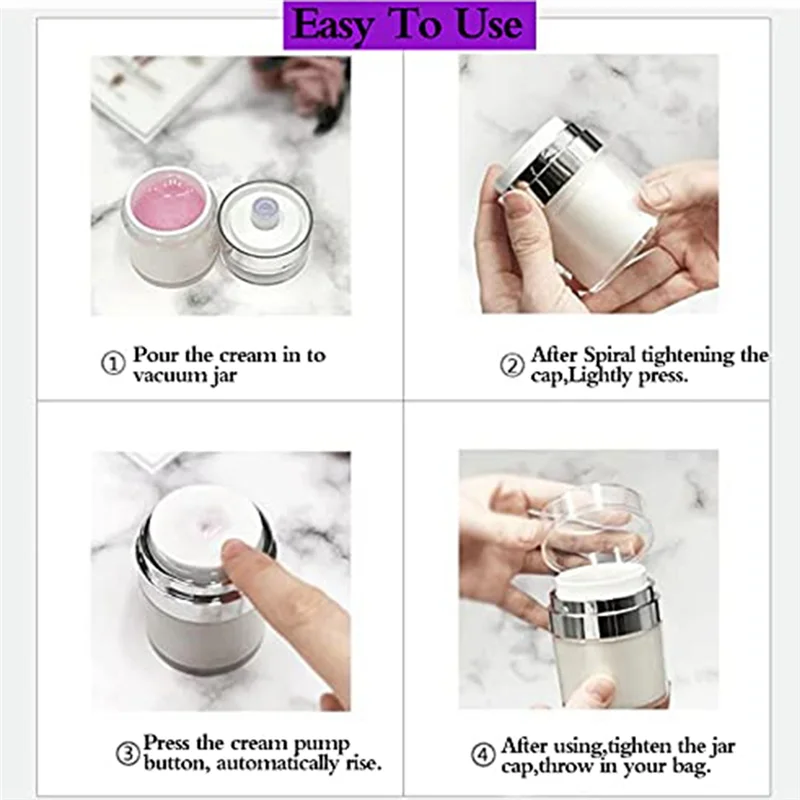 Easy To Use

① Pour the cream in to vacuum jar

② After Spiral tightening the cap,Lightly press.

③ Press the cream pump button, automatically rise.

④ After using,tighten the jar cap,throw in your bag.