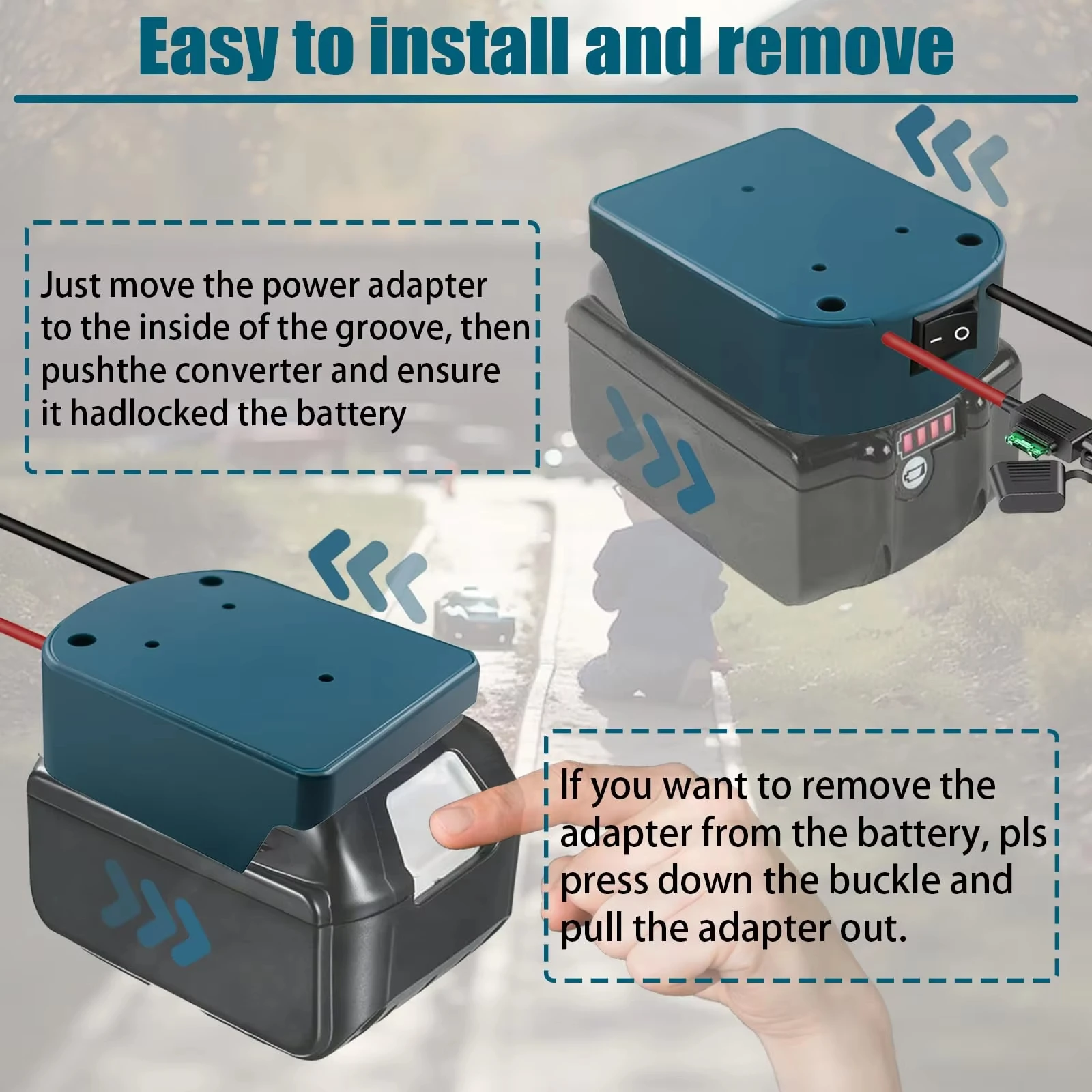 Easy to install and remove

Just move the power adapter to the inside of the groove, then pushthe converter and ensure it hadlocked the battery

If you want to remove the adapter from the battery, pls press down the buckle and pull the adapter out.