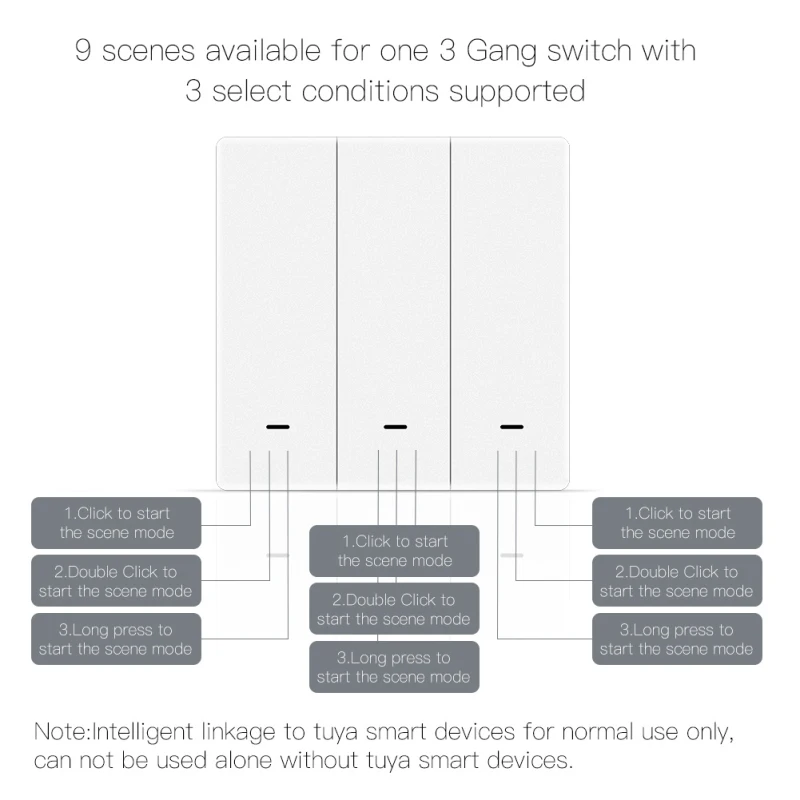 9 scenes available for one 3 Gang switch with 3 select conditions supported

1.Click to start the scene mode

2.Double Click to start the scene mode

3.Long press to start the scene mode

1.Click to start the scene mode

2.Double Click to start the scene mode

3.Long press to start the scene mode

1.Click to start the scene mode

2.Double Click to start the scene mode

3.Long press to start the scene mode

Note:Intelligent linkage to tuya smart devices for normal use only, can not be used alone without tuya smart devices.