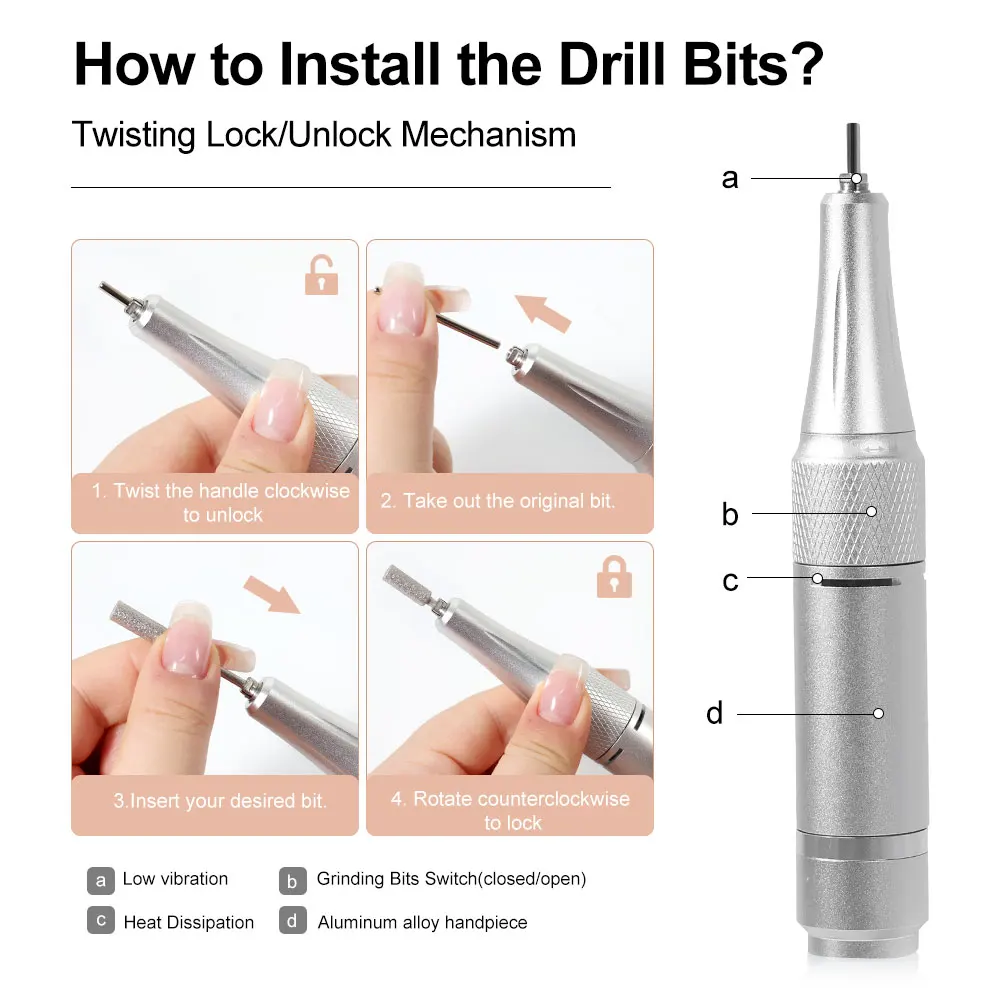 How to Install the Drill Bits?

Twisting Lock/Unlock Mechanism

1. Twist the handle clockwise to unlock

2. Take out the original bit.

3.Insert your desired bit.

4. Rotate counterclockwise to lock

a Low vibration

b Grinding Bits Switch(closed/open)

c Heat Dissipation

d Aluminum alloy handpiece

a

b

c

d