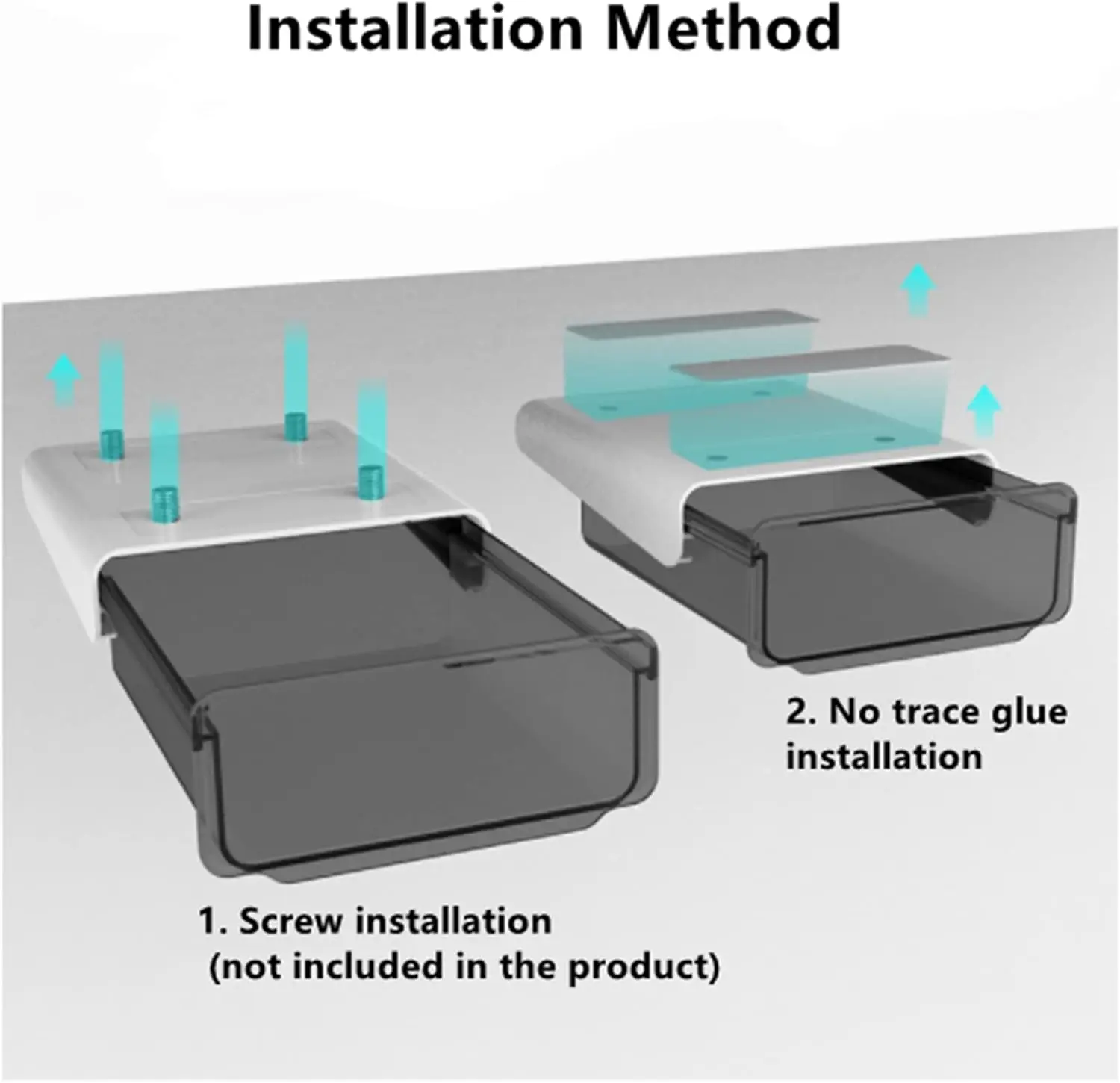 Installation Method

2. No trace glue installation

1. Screw installation
(not included in the product)