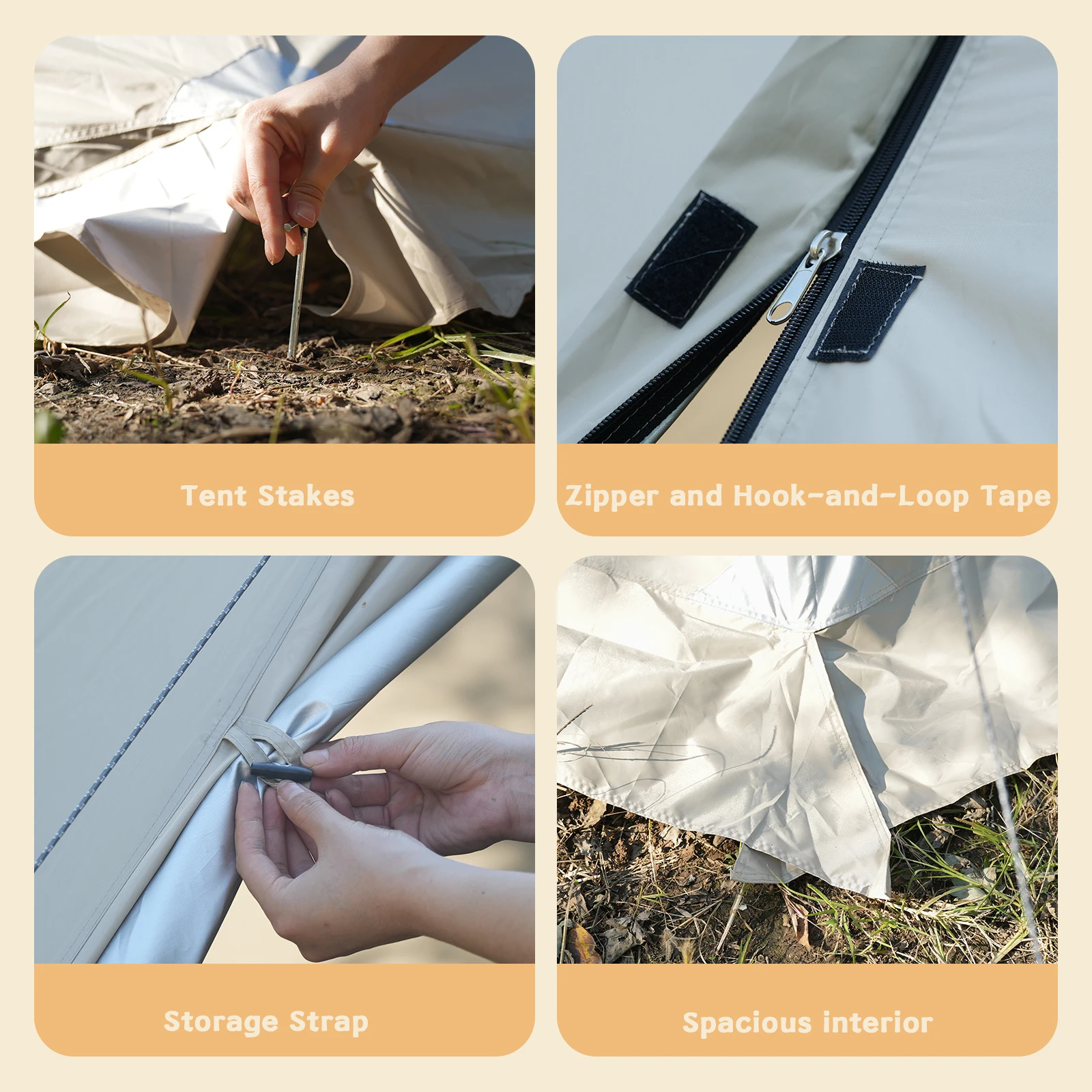 Tent Stakes

Zipper and Hook-and-Loop Tape

Storage Strap

Spacious interior