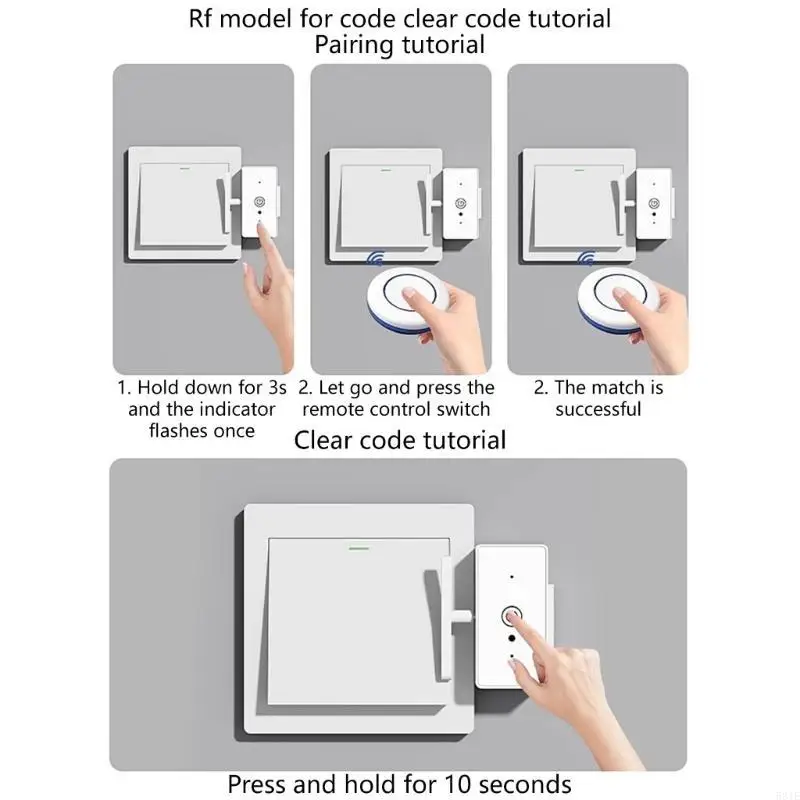 Rf model for code clear code tutorial
Pairing tutorial

1. Hold down for 3s and the indicator flashes once

2. Let go and press the remote control switch

2. The match is successful

Clear code tutorial

Press and hold for 10 seconds