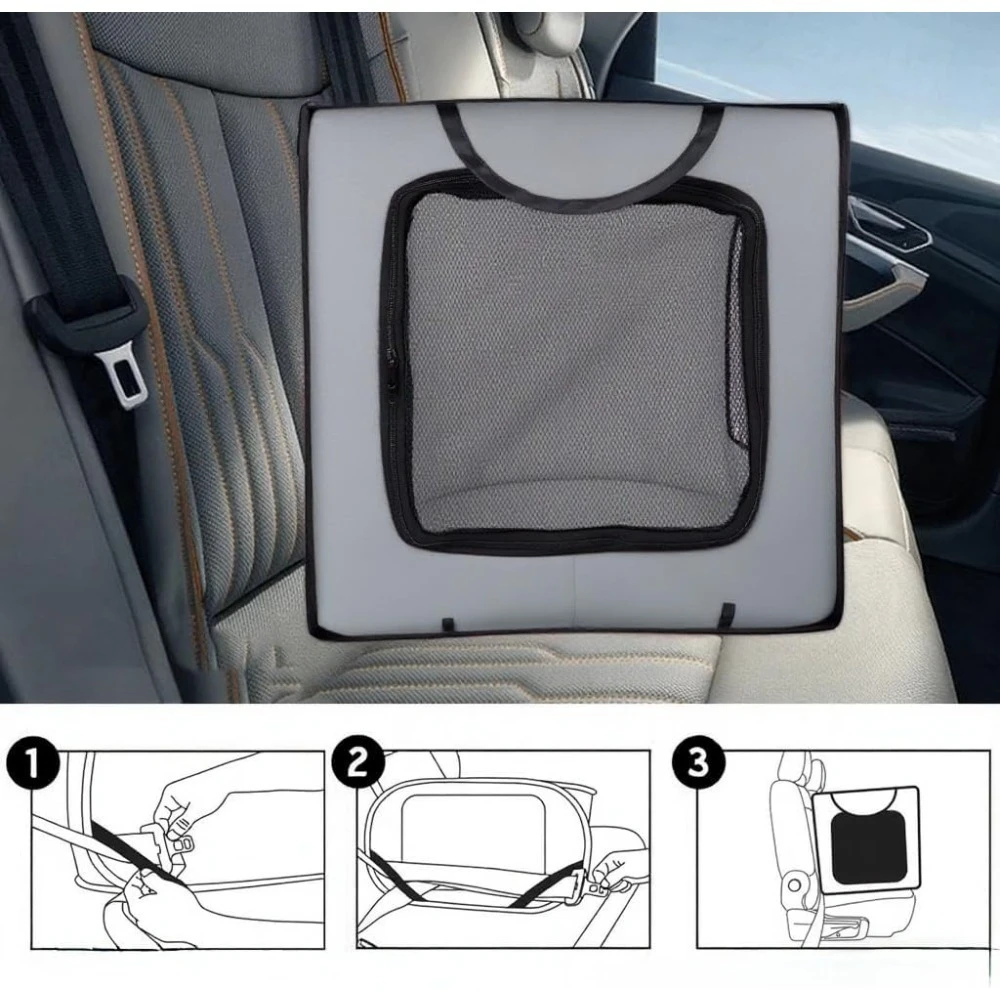 1

2

3