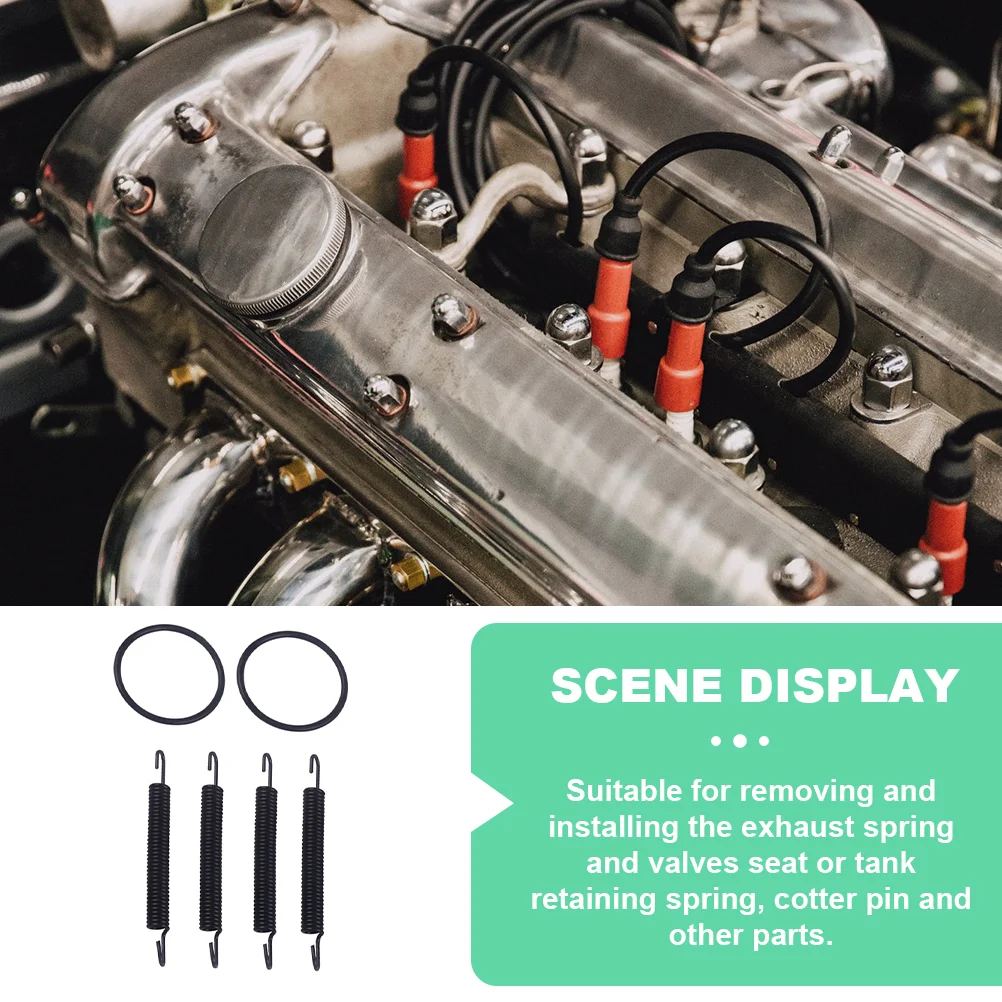 SCENE DISPLAY

Suitable for removing and installing the exhaust spring and valves seat or tank retaining spring, cotter pin and other parts.