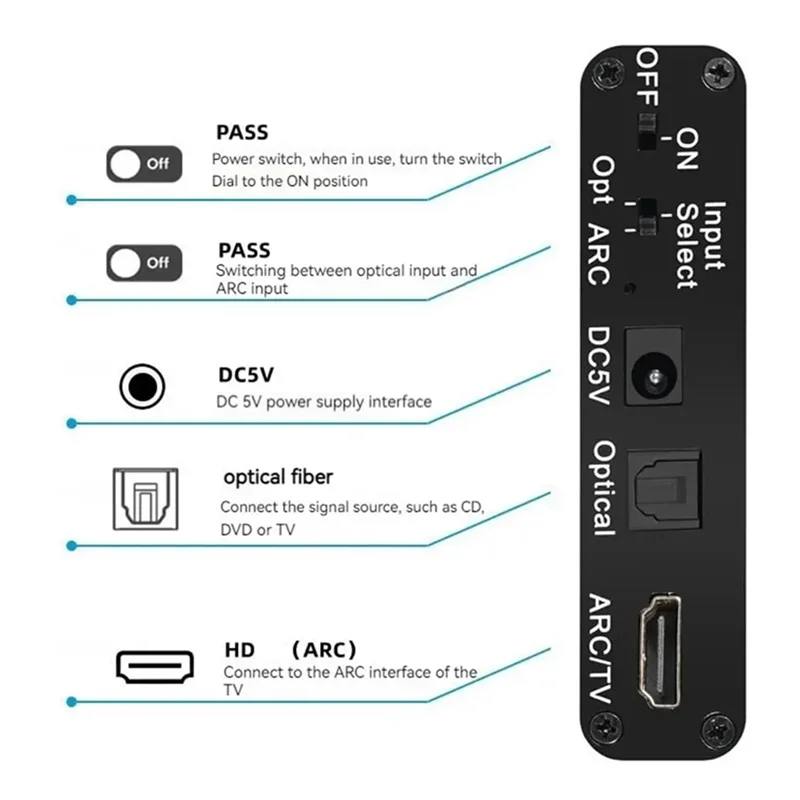 Off

PASS
Power switch, when in use, turn the switch Dial to the ON position

Off

PASS
Switching between optical input and ARC input

DC5V
DC 5V power supply interface

optical fiber
Connect the signal source, such as CD, DVD or TV

HD (ARC)
Connect to the ARC interface of the TV

OFF
ON
Opt
ARC
Input Select
DC5V
Optical
ARC/TV