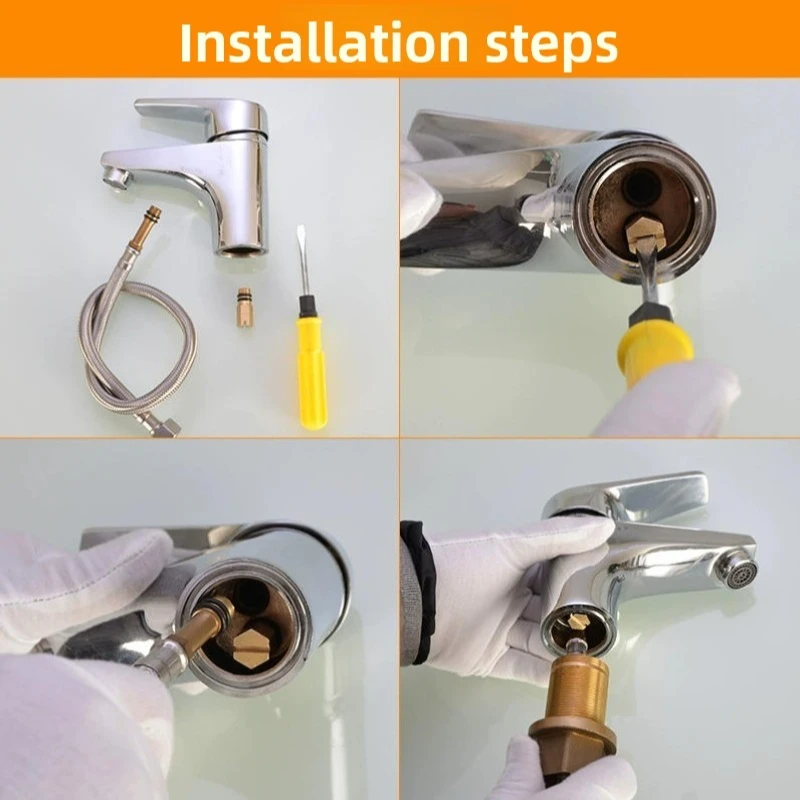 Installation steps