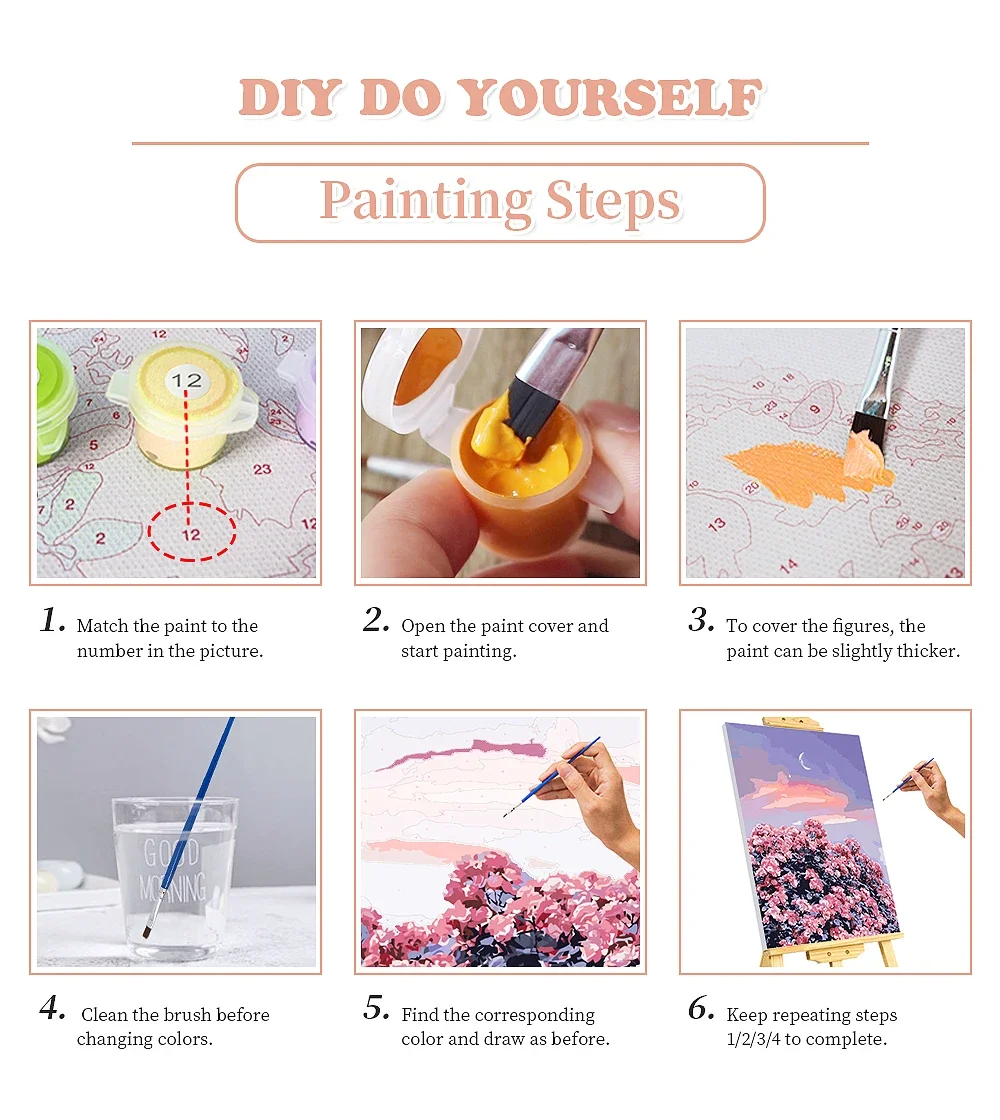 DIY DO YOURSELF

Painting Steps

12
12

1. Match the paint to the number in the picture.

2. Open the paint cover and start painting.

3. To cover the figures, the paint can be slightly thicker.

GOOD MORNING

4. Clean the brush before changing colors.

5. Find the corresponding color and draw as before.

6. Keep repeating steps 1/2/3/4 to complete.