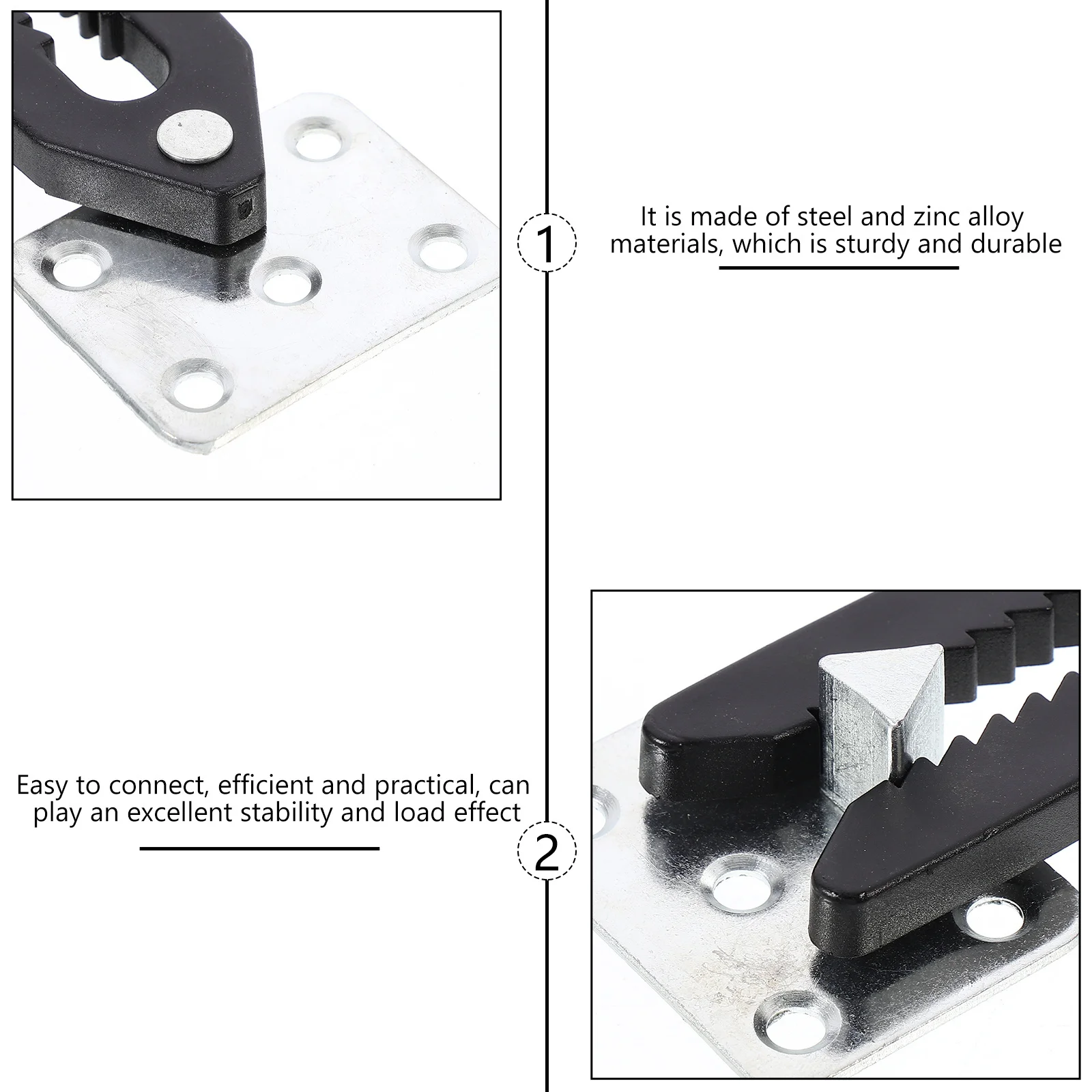 1

It is made of steel and zinc alloy materials, which is sturdy and durable

Easy to connect, efficient and practical, can play an excellent stability and load effect

2