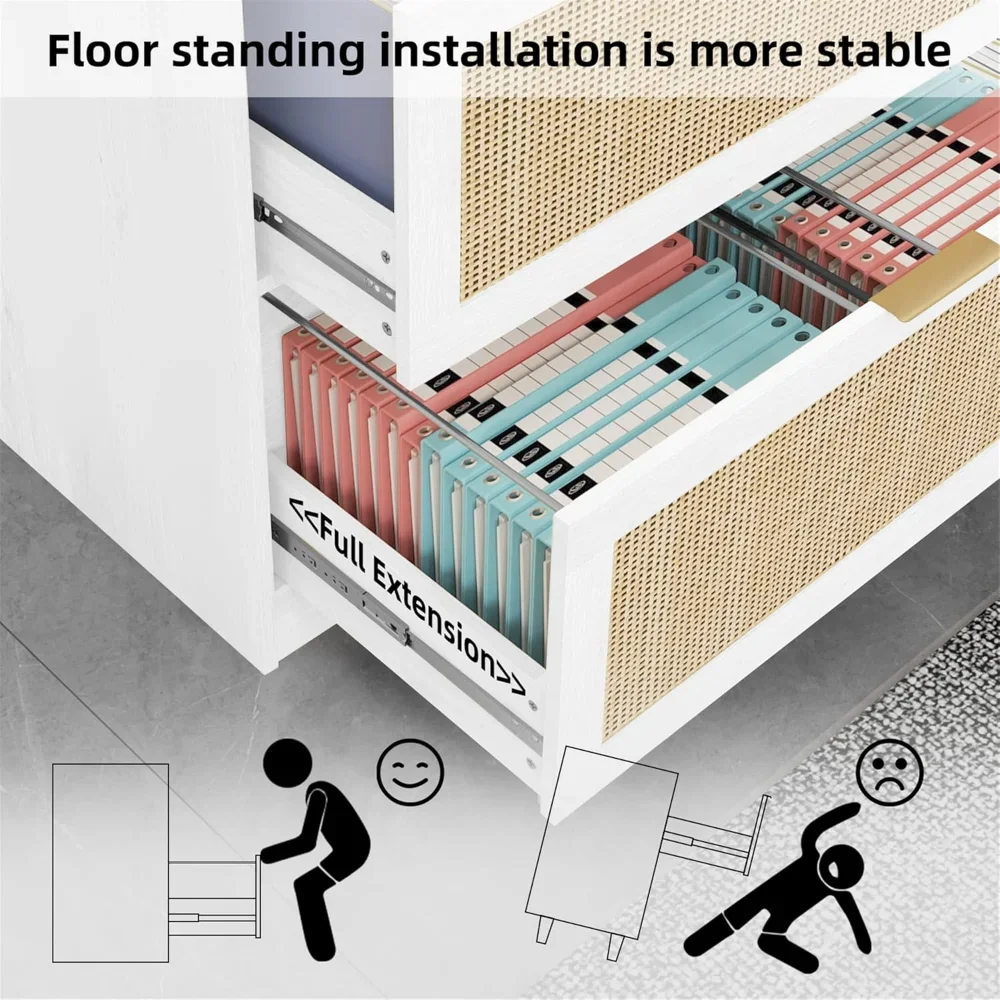 Floor standing installation is more stable

<<Full Extension>>