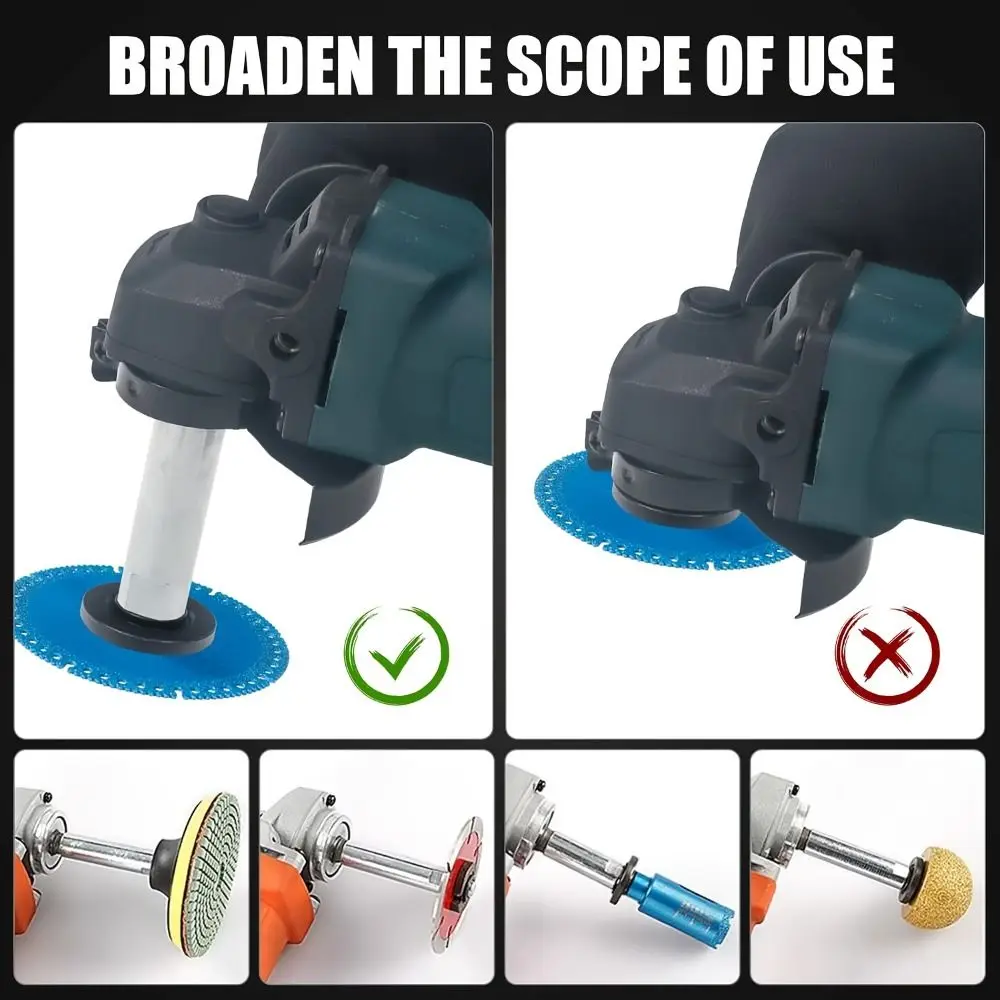 BROADEN THE SCOPE OF USE