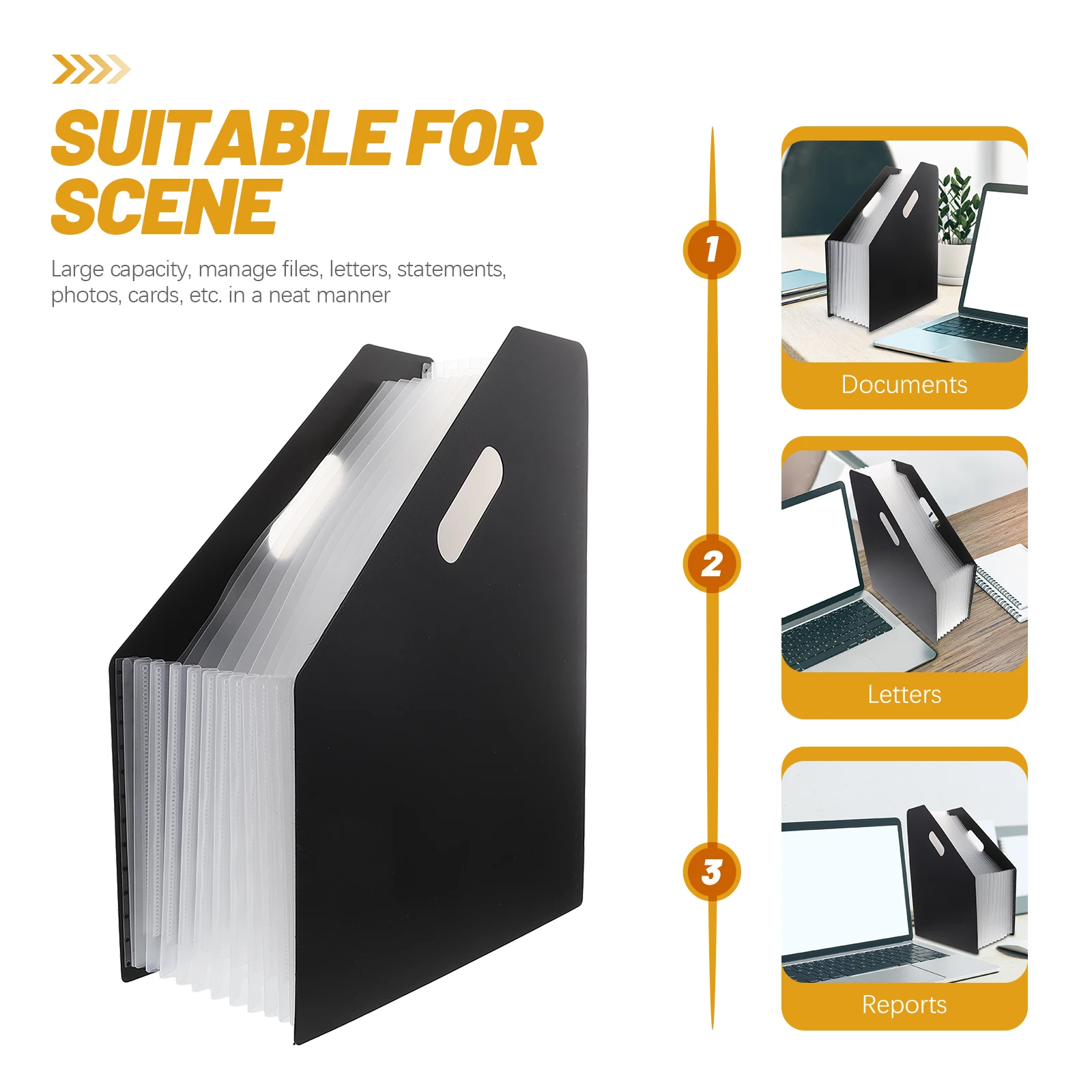 SUITABLE FOR SCENE

Large capacity, manage files, letters, statements, photos, cards, etc. in a neat manner

1

Documents

2

Letters

3

Reports