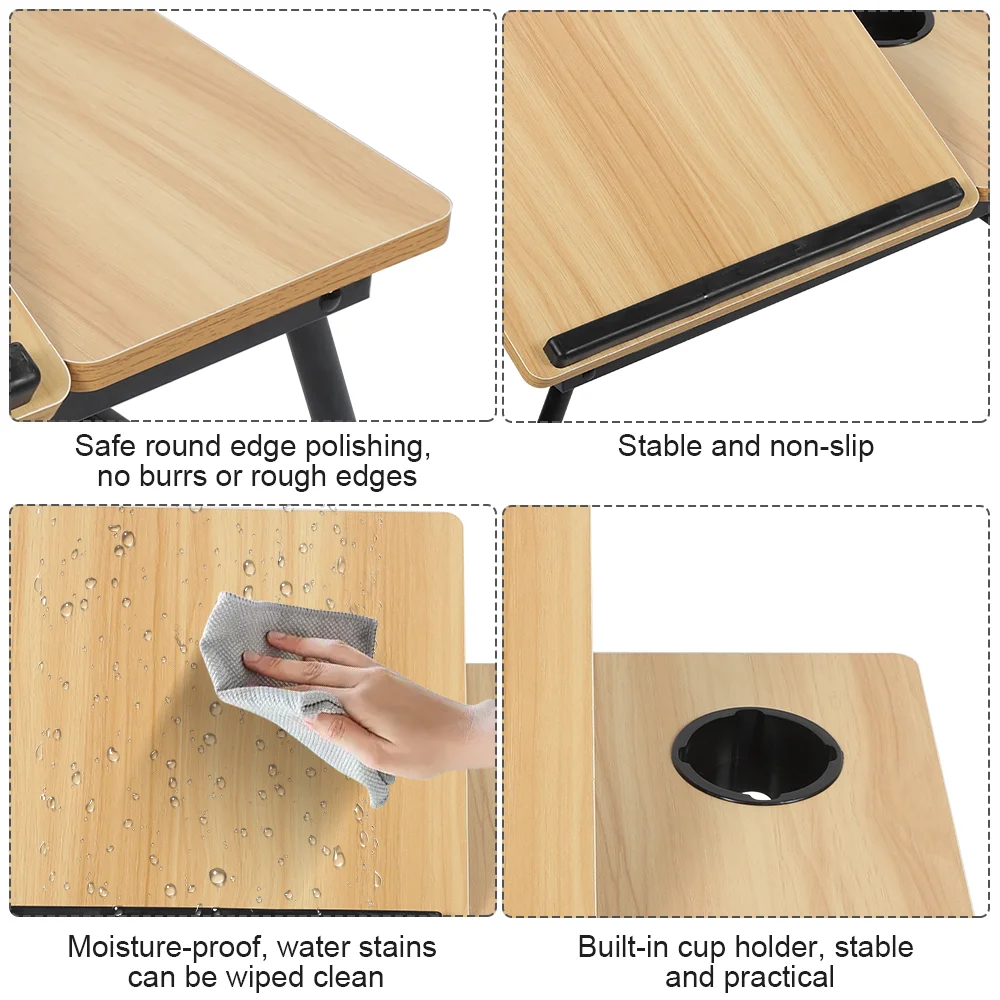 Safe round edge polishing, no burrs or rough edges

Stable and non-slip

Moisture-proof, water stains can be wiped clean

Built-in cup holder, stable and practical