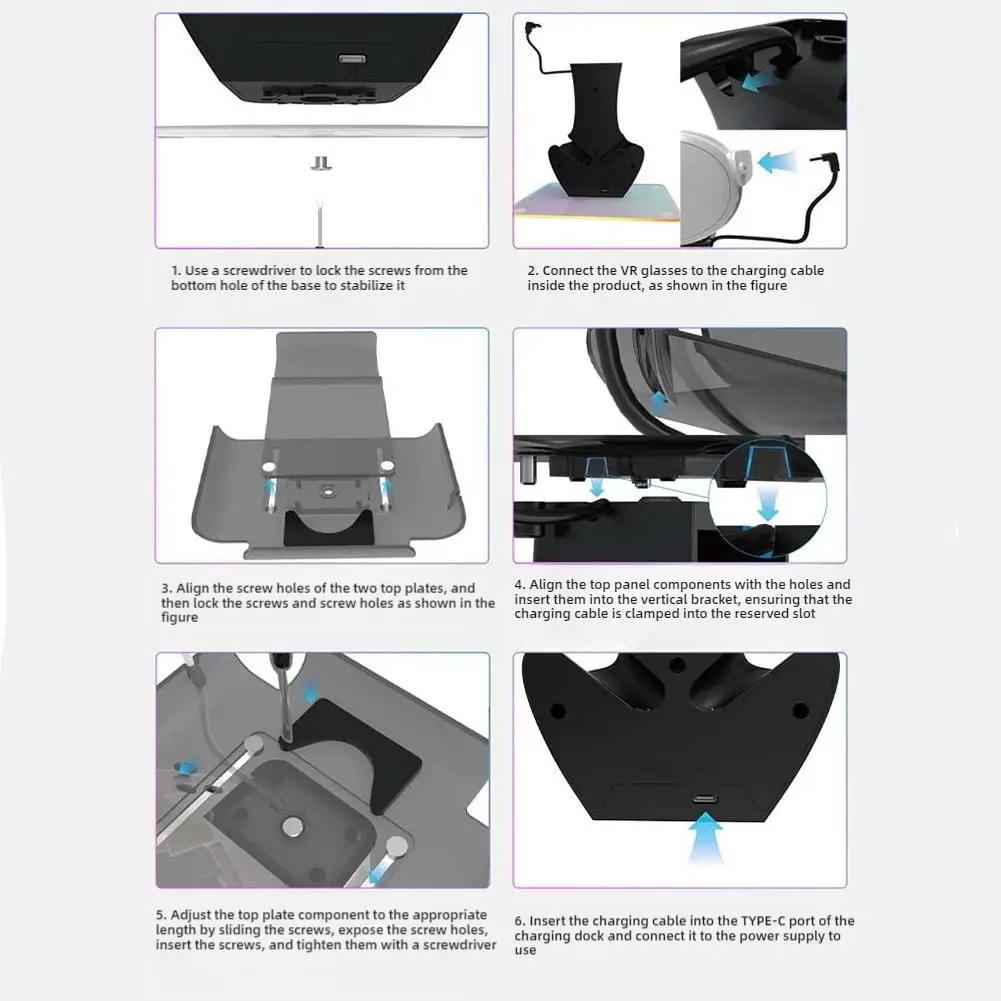 1. Use a screwdriver to lock the screws from the bottom hole of the base to stabilize it

2. Connect the VR glasses to the charging cable inside the product, as shown in the figure

3. Align the screw holes of the two top plates, and then lock the screws and screw holes as shown in the figure

4. Align the top panel components with the holes and insert them into the vertical bracket, ensuring that the charging cable is clamped into the reserved slot

5. Adjust the top plate component to the appropriate length by sliding the screws, expose the screw holes, insert the screws, and tighten them with a screwdriver

6. Insert the charging cable into the TYPE-C port of the charging dock and connect it to the power supply to use