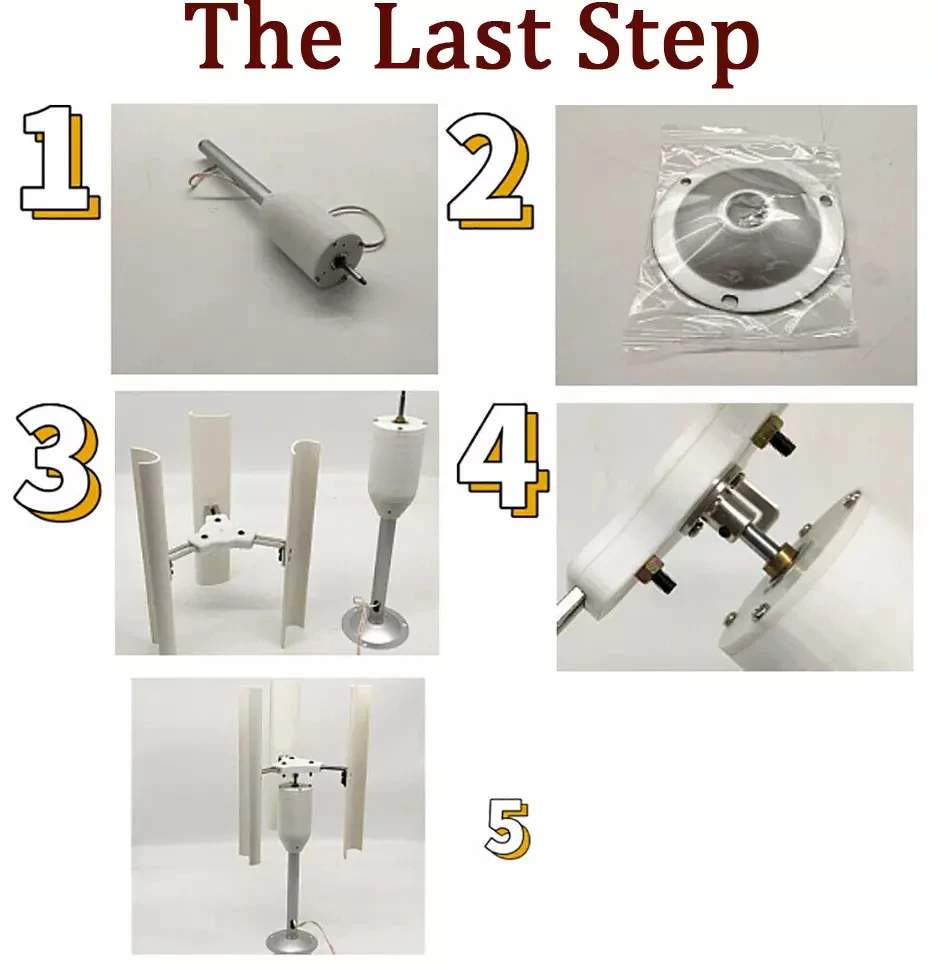 The Last Step

1

2

3

4

5