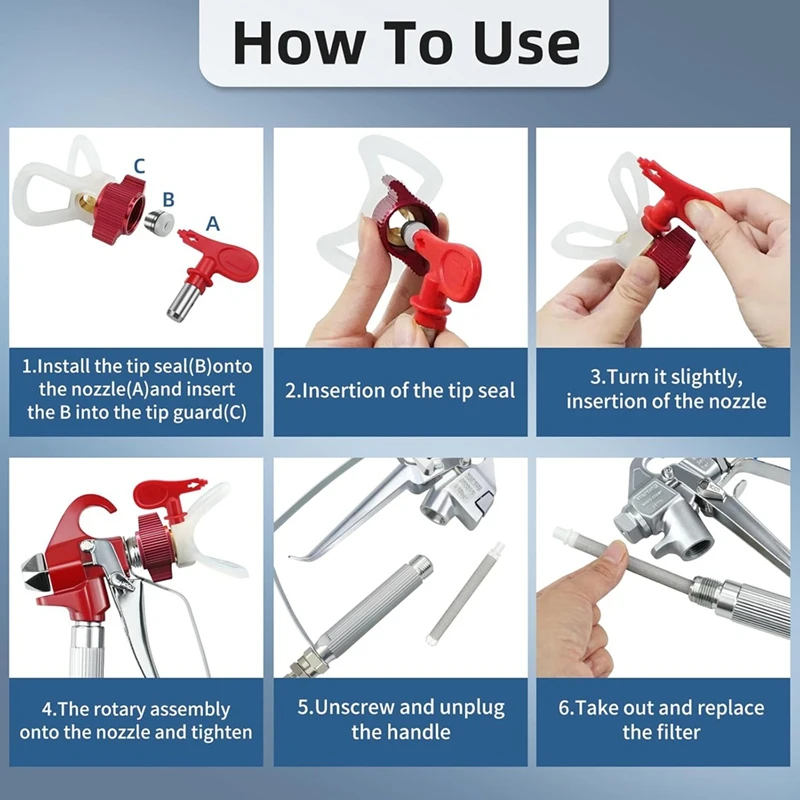 How To Use

C
B
A

1.Install the tip seal(B)onto the nozzle(A)and insert the B into the tip guard(C)

2.Insertion of the tip seal

3.Turn it slightly, insertion of the nozzle

4.The rotary assembly onto the nozzle and tighten

5.Unscrew and unplug the handle

6.Take out and replace the filter