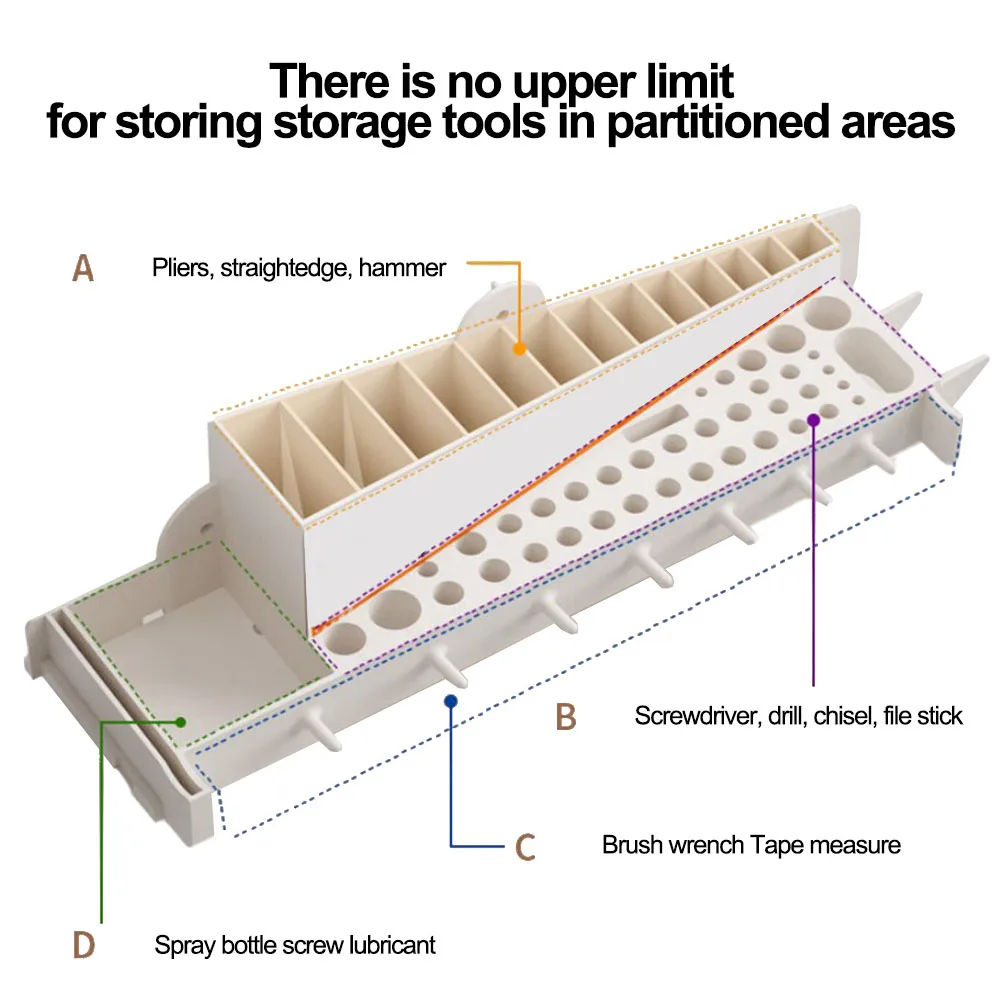 There is no upper limit for storing storage tools in partitioned areas

A

Pliers, straightedge, hammer

B

Screwdriver, drill, chisel, file stick

C

Brush wrench Tape measure

D

Spray bottle screw lubricant