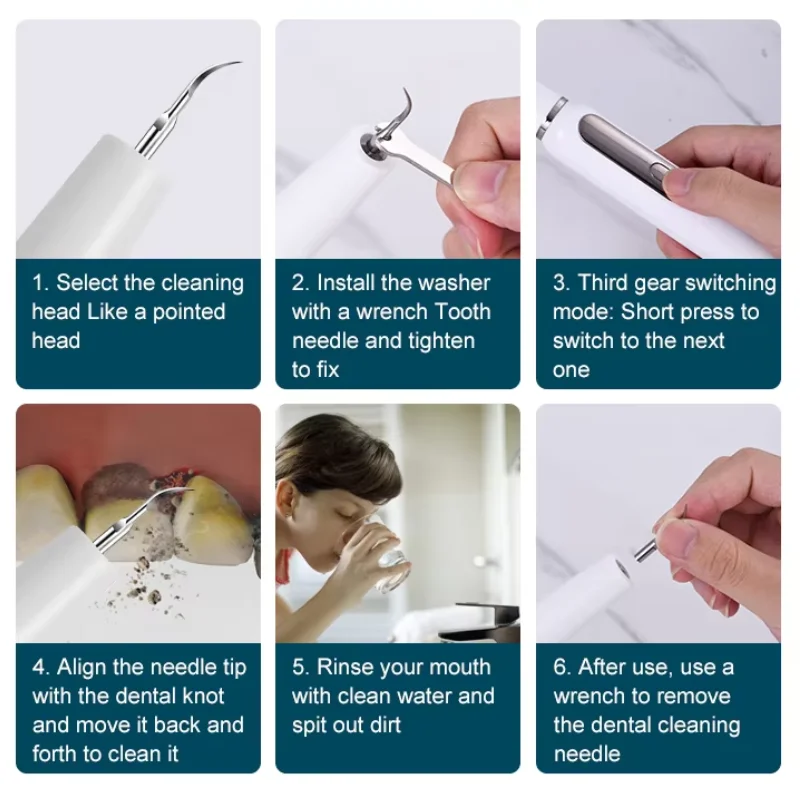 1. Select the cleaning head Like a pointed head

2. Install the washer with a wrench Tooth needle and tighten to fix

3. Third gear switching mode: Short press to switch to the next one

4. Align the needle tip with the dental knot and move it back and forth to clean it

5. Rinse your mouth with clean water and spit out dirt

6. After use, use a wrench to remove the dental cleaning needle